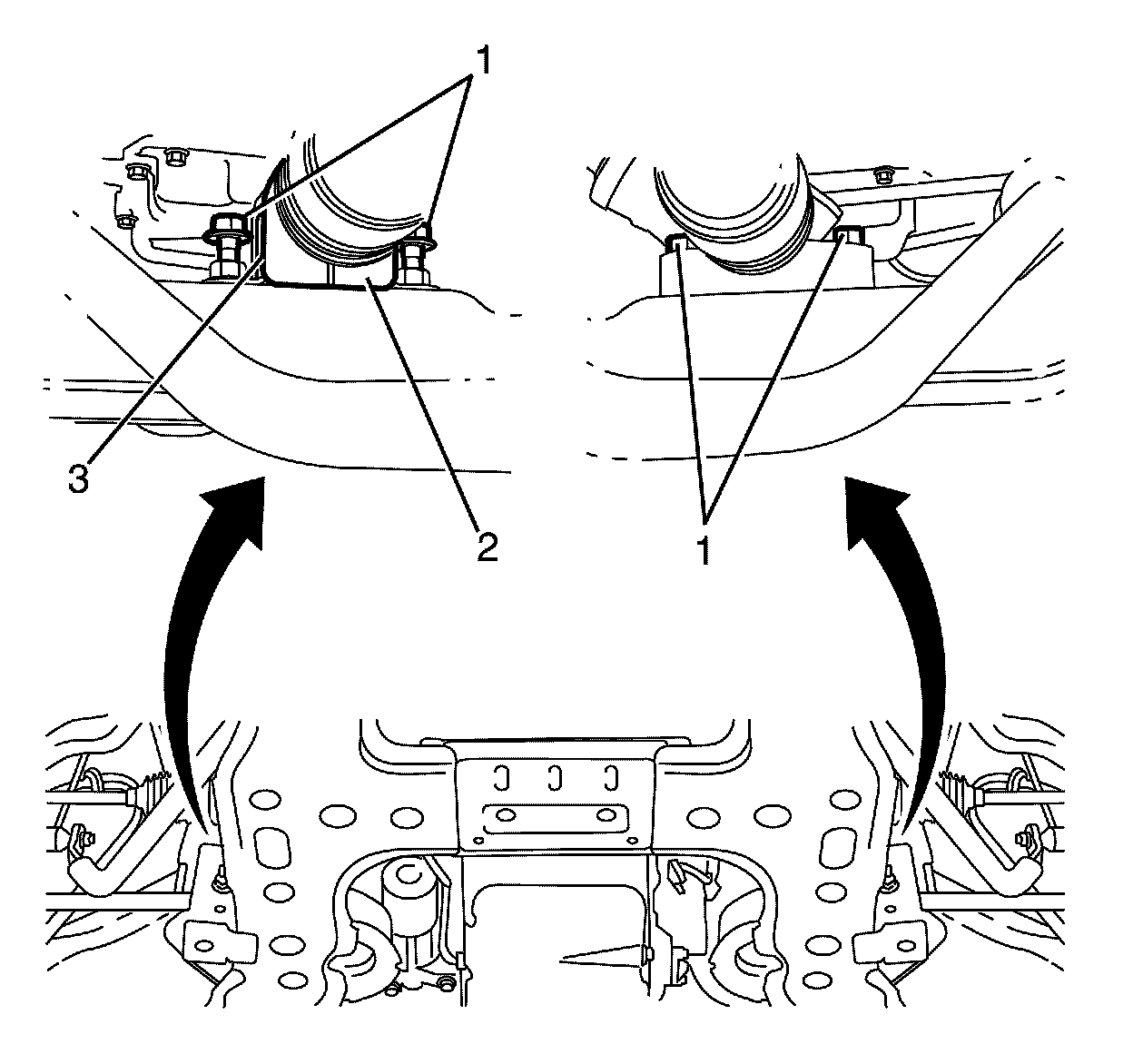 1
3
2
1