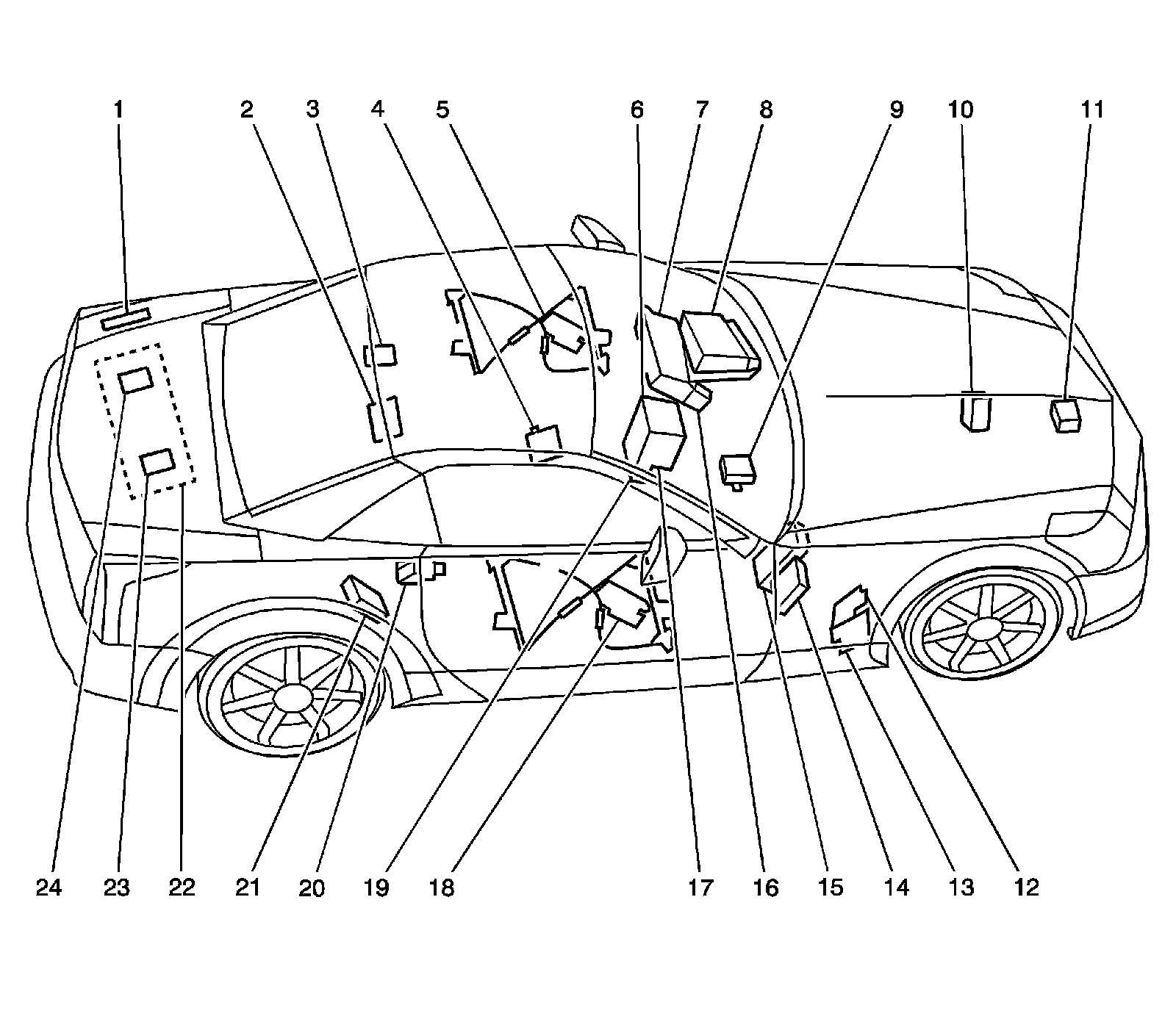 1 2 3 4 5 6 7 8 9 10 11

24 23 22 21 20 19 18 17 16 15 14 13 12