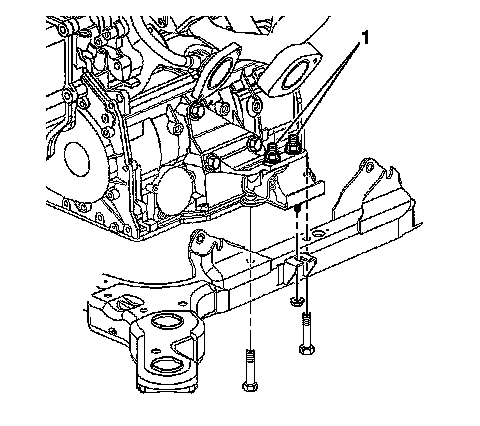 1