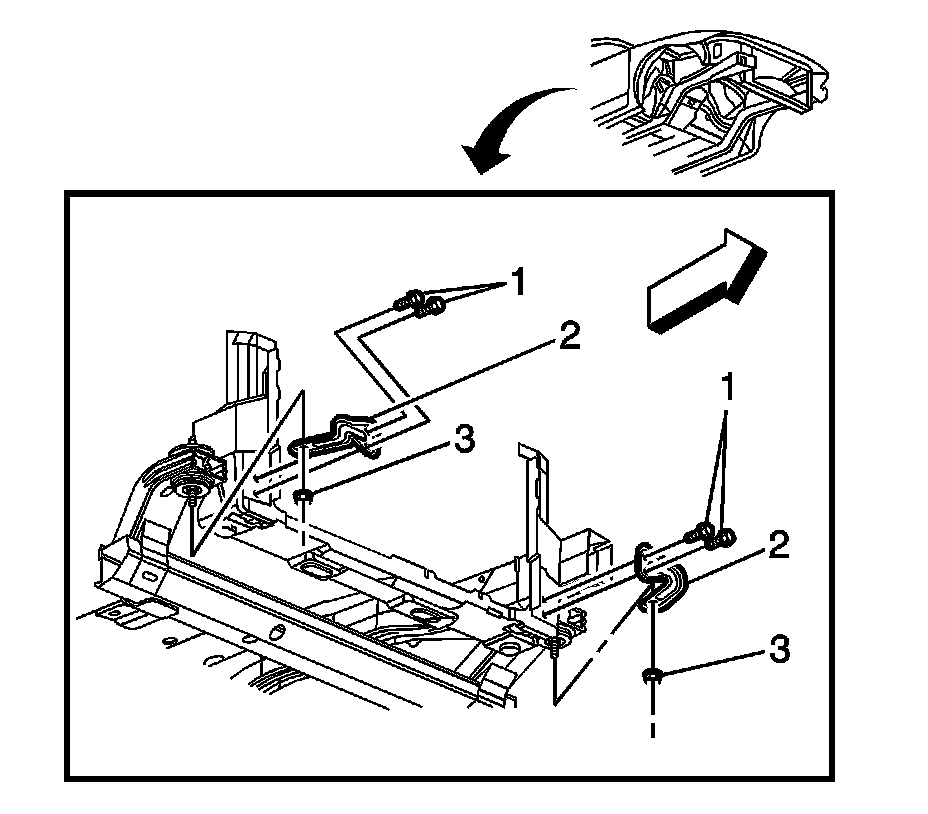 1
2
3
1
2
3