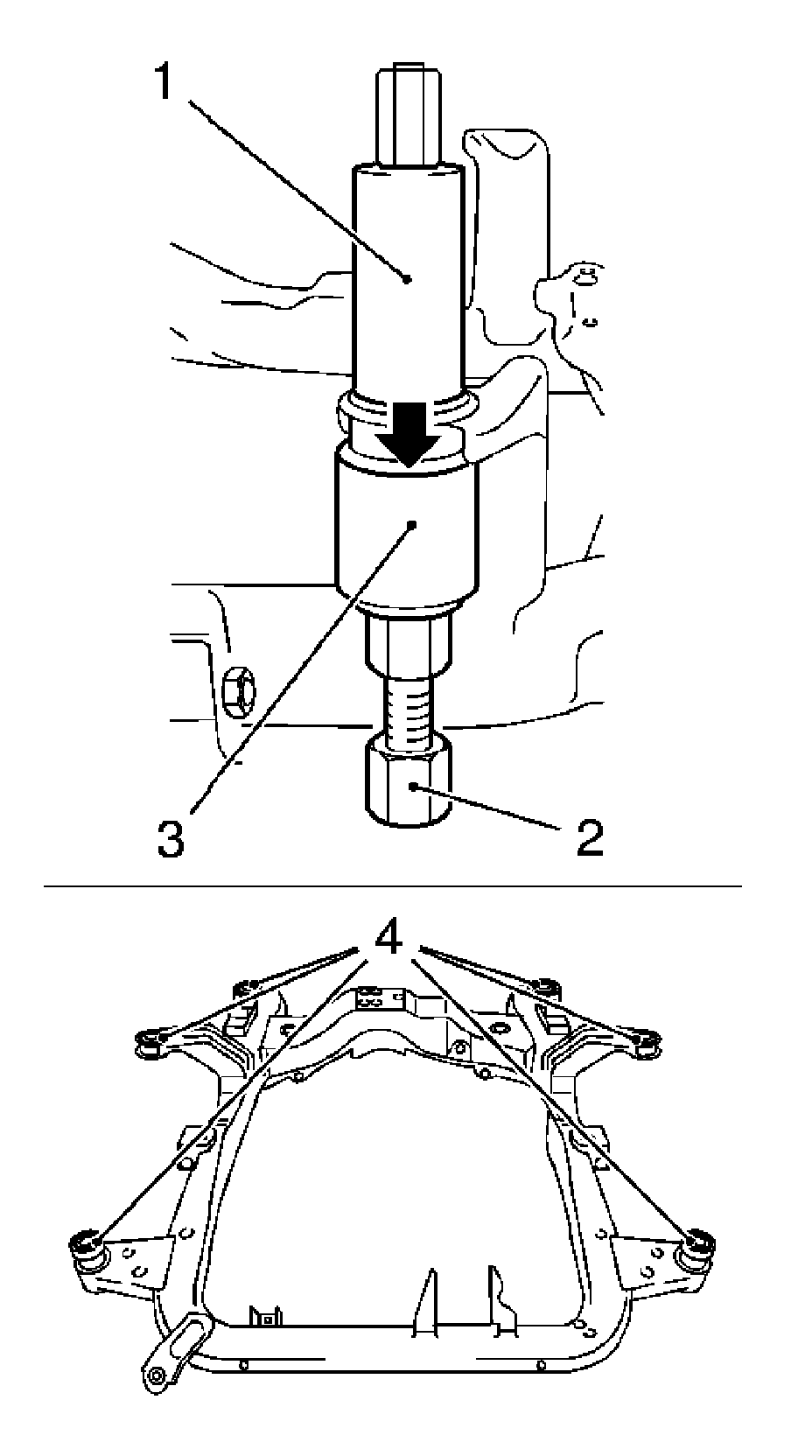 1
3
2
4