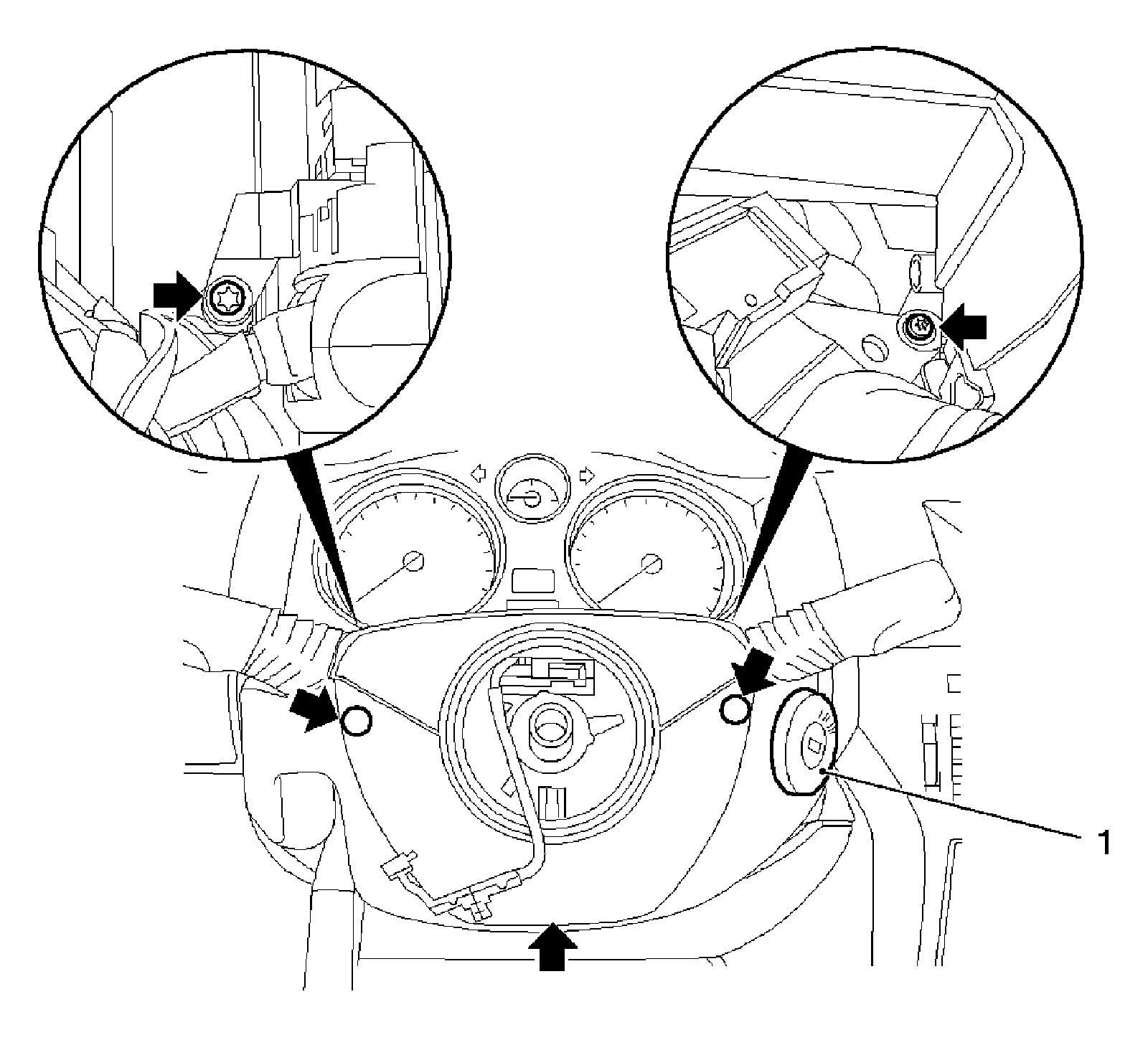 1