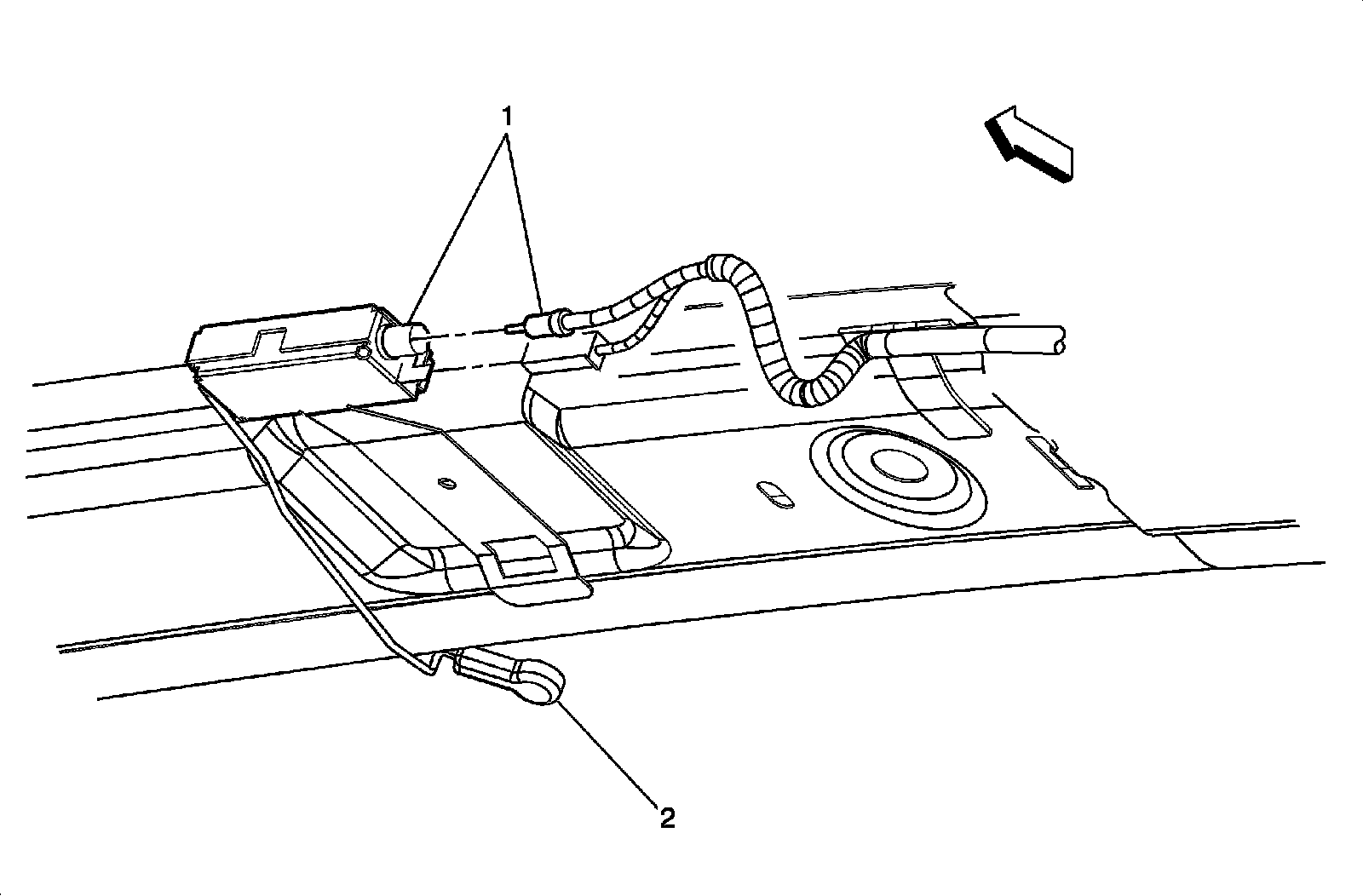 1

2