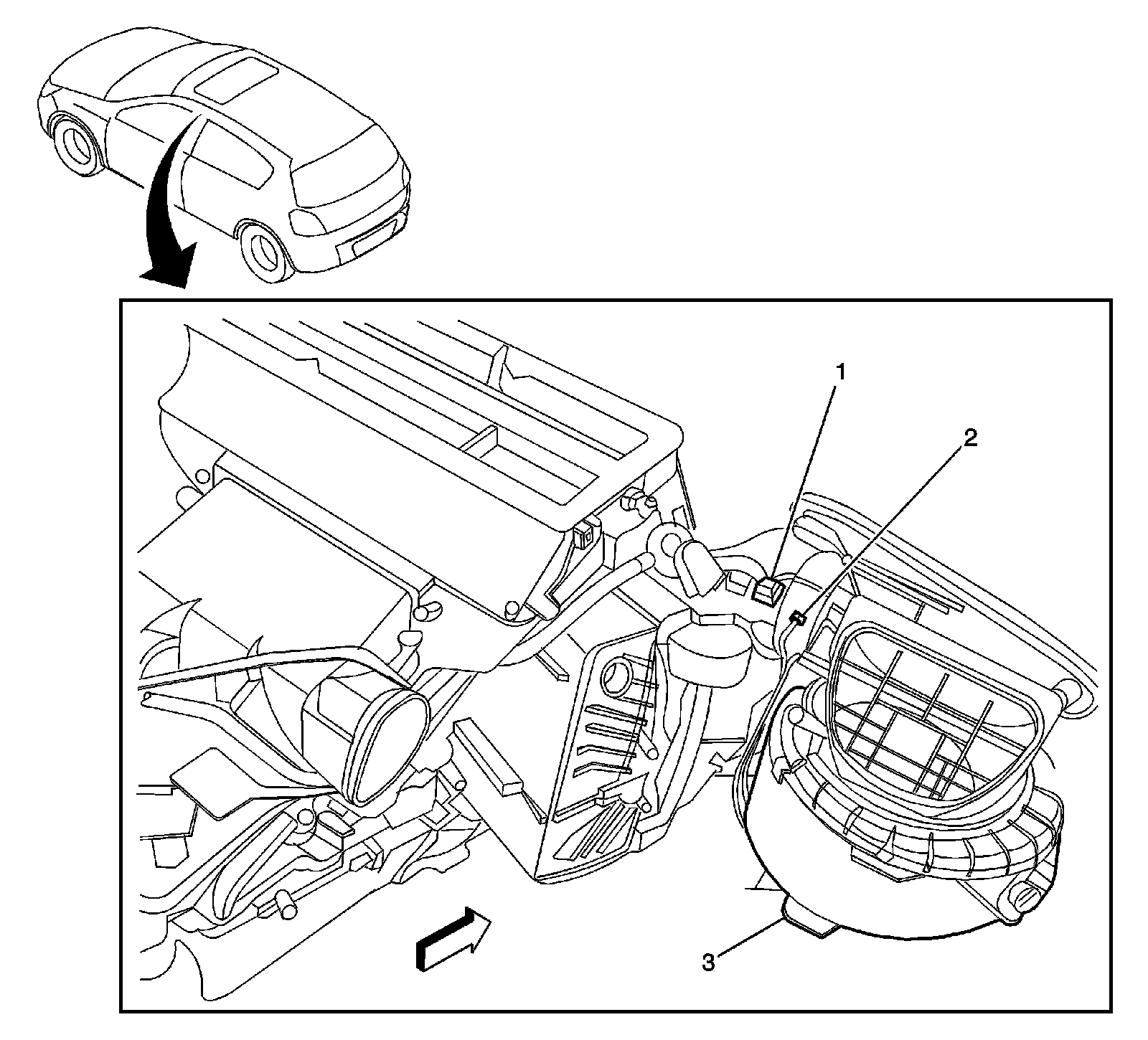 1
2
3