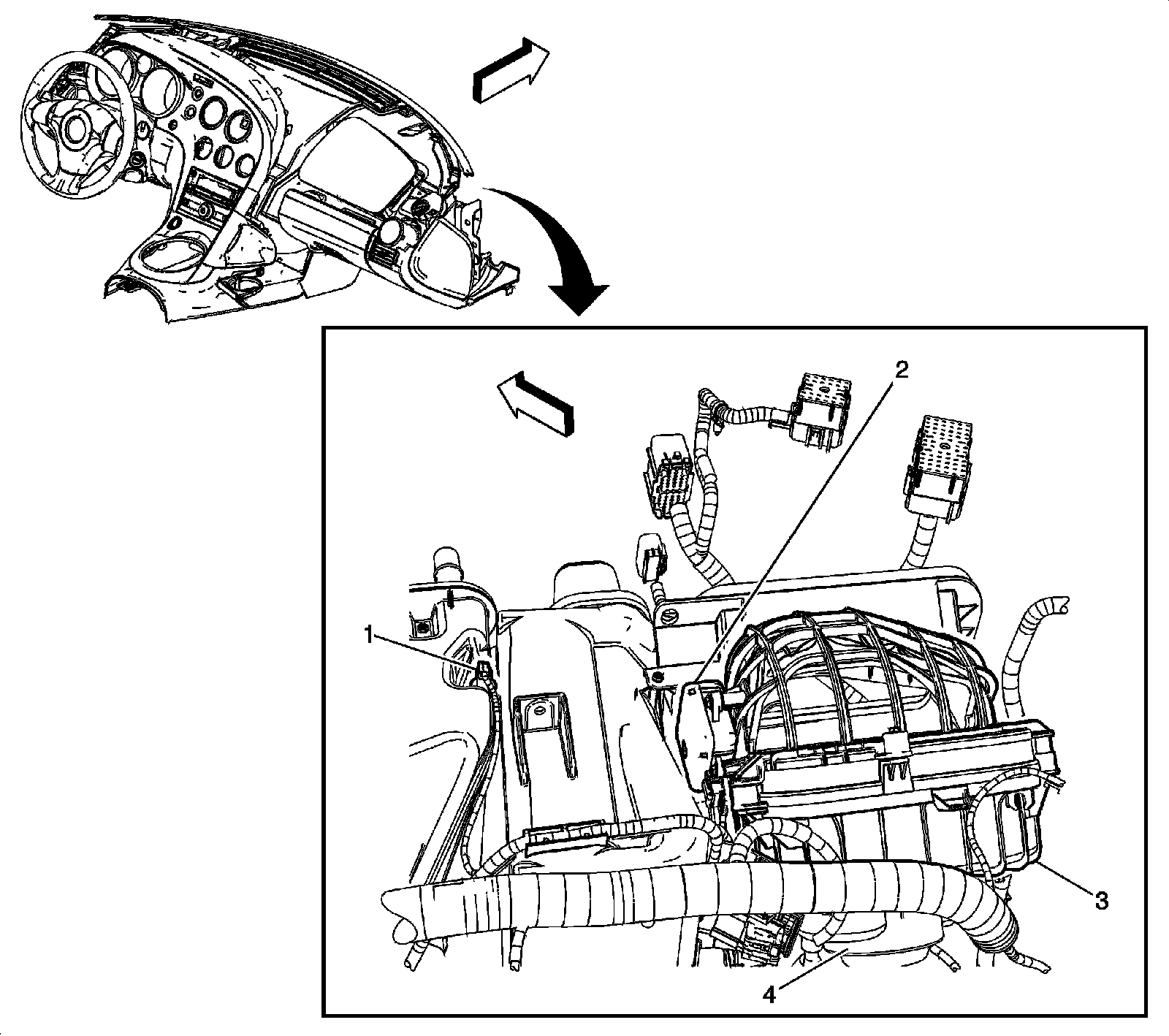 2
1
3
4