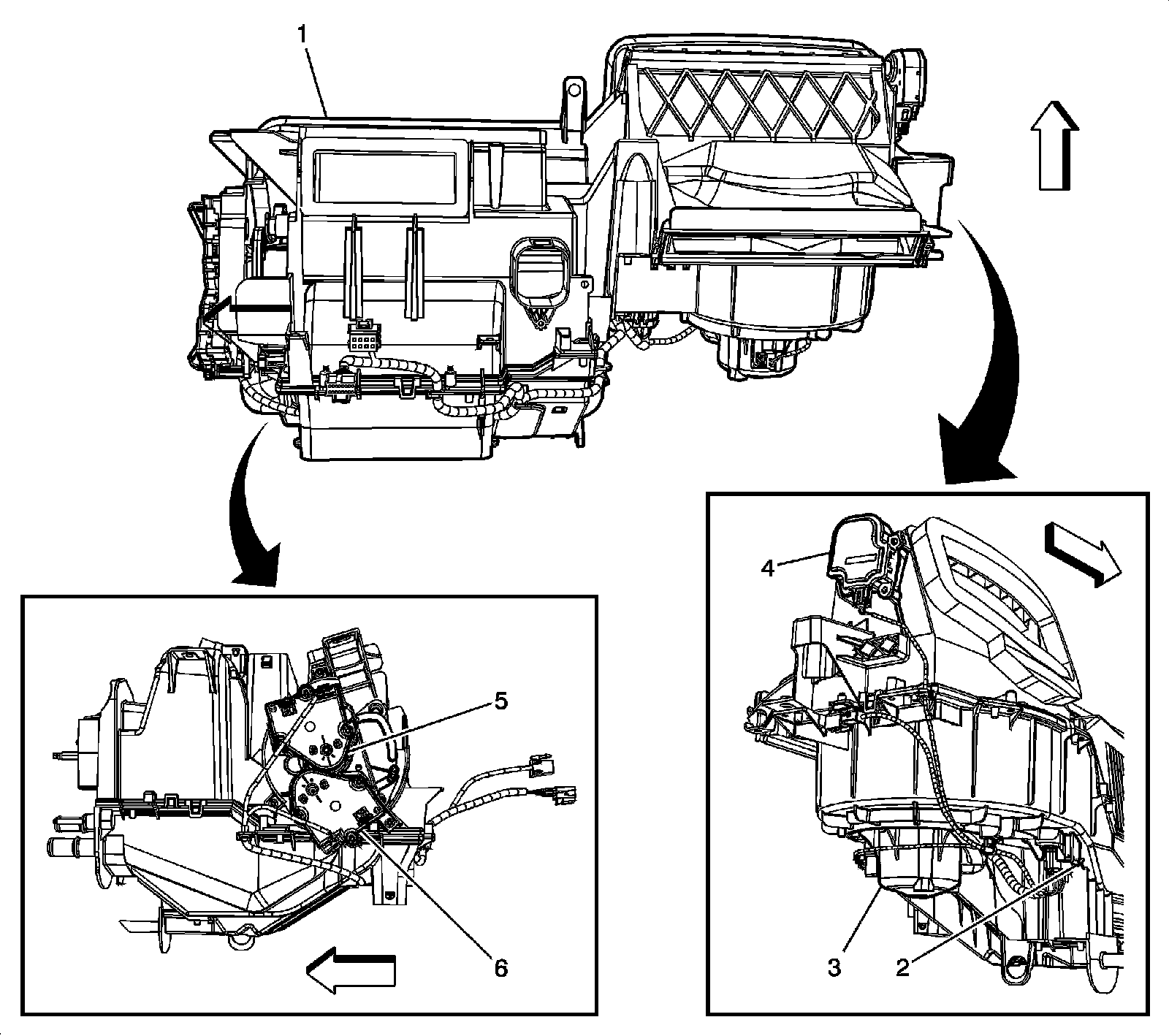 1

4

5

6

3

2