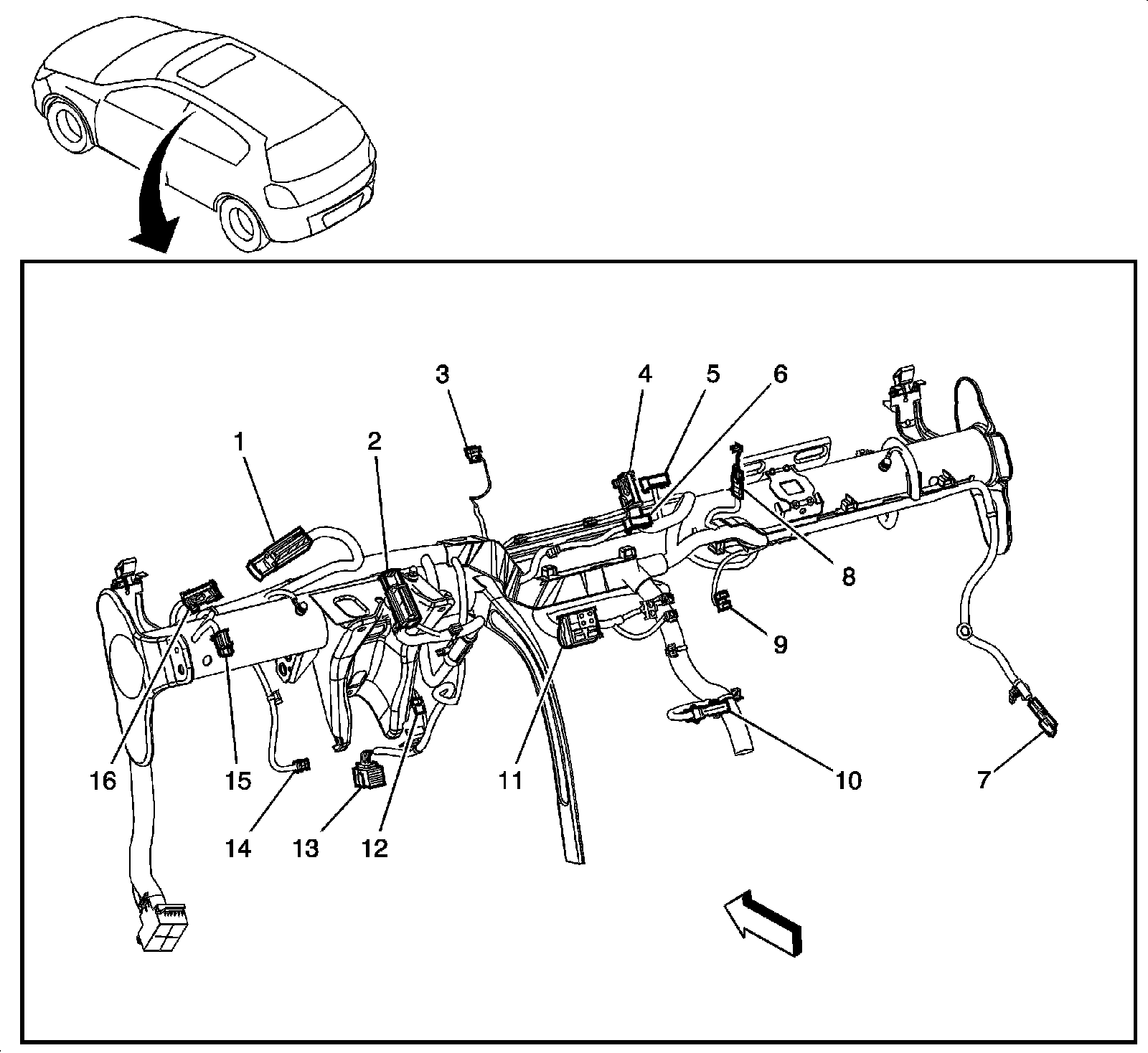 3
4
5
6
1
2
8
9
16
15
11
10
7
14
13
12