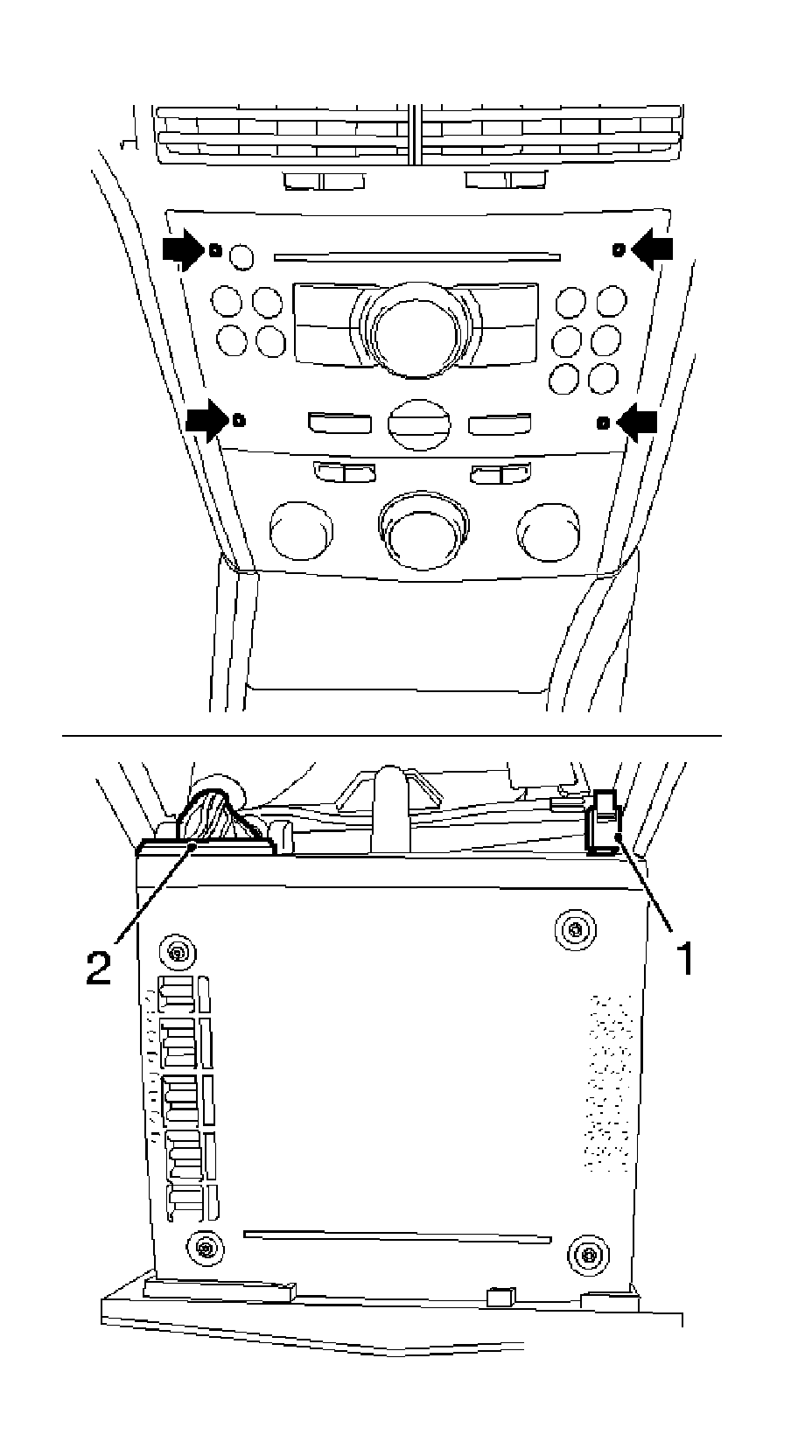 2
1