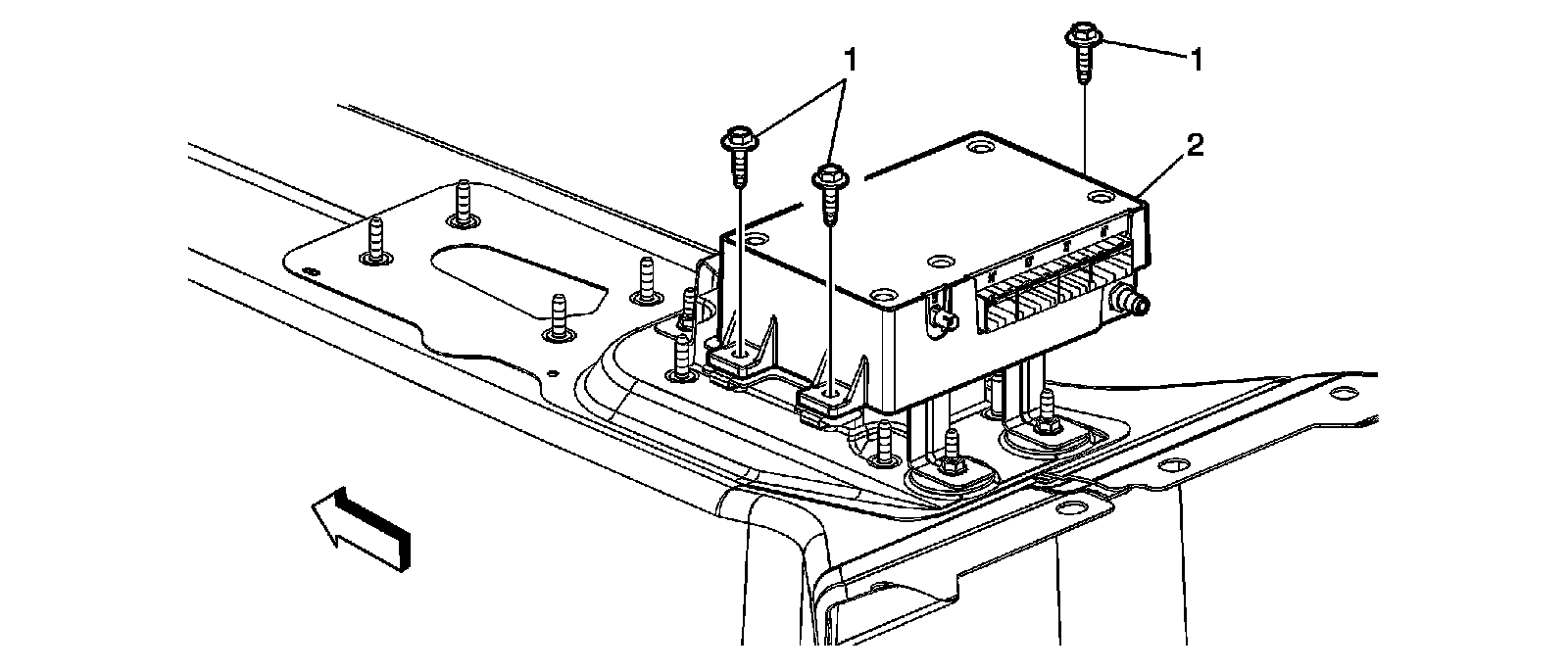 1
1
2