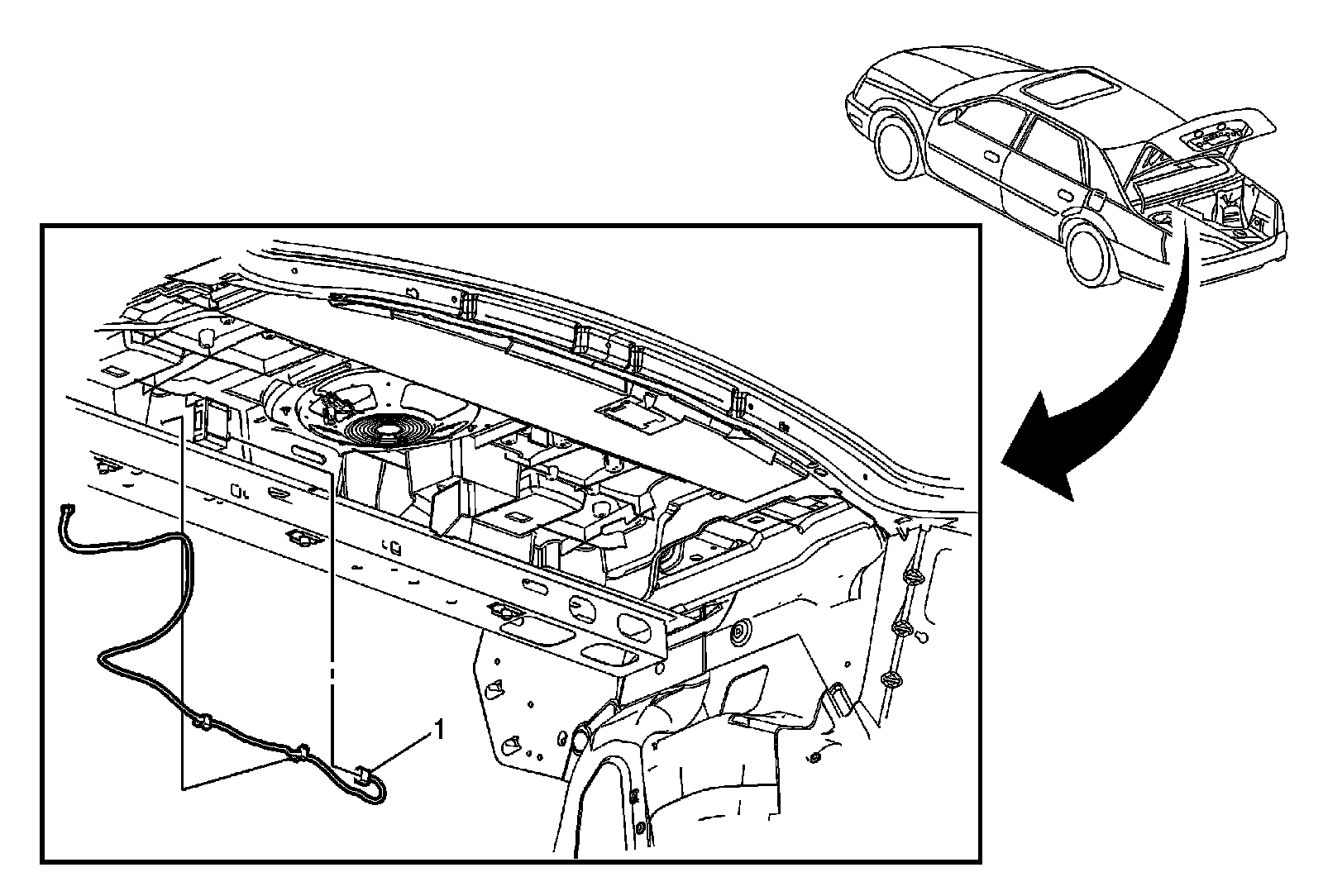 1