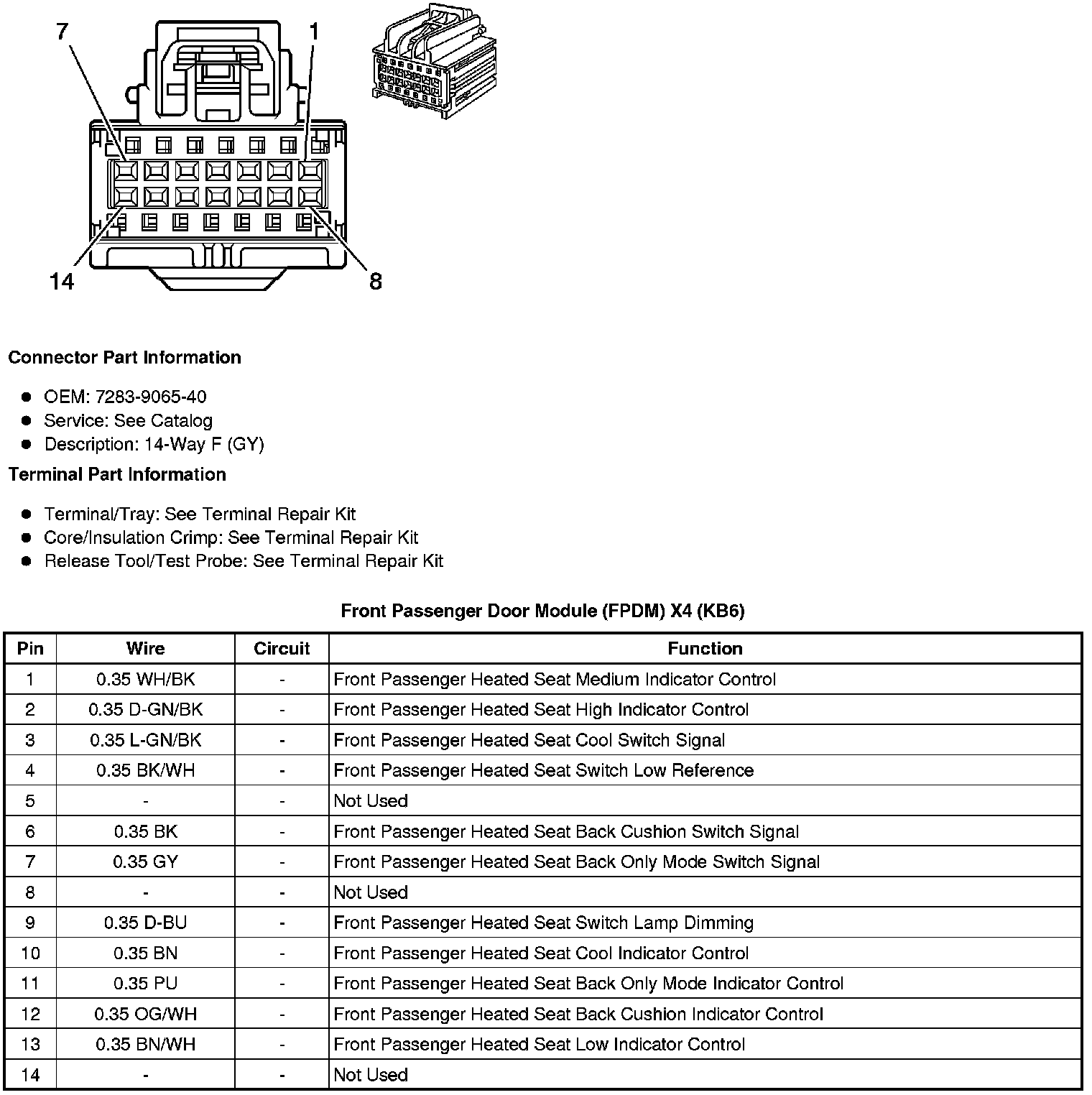 7
1
14
8

Connector Part Information

- OEM: 7283-9065-40
- Service: See Catalog
- Description: 14-Way F (GY)

Terminal Part Information

- Terminal/Tray: See Terminal Repair Kit
- Core/Insulation Crimp: See Terminal Repair Kit
- Release Tool/Test Probe: See Terminal Repair Kit

Front Passenger Door Module (FPDM) X4 (KB6)

| Pin | Wire | Circuit | Function |
|---|---|---|---|
| 1 | 0.35 WH/BK | - | Front Passenger Heated Seat Medium Indicator Control |
| 2 | 0.35 D-GN/BK | - | Front Passenger Heated Seat High Indicator Control |
| 3 | 0.35 L-GN/BK | - | Front Passenger Heated Seat Cool Switch Signal |
| 4 | 0.35 BK/WH | - | Front Passenger Heated Seat Switch Low Reference |
| 5 | - | - | Not Used |
| 6 | 0.35 BK | - | Front Passenger Heated Seat Back Cushion Switch Signal |
| 7 | 0.35 GY | - | Front Passenger Heated Seat Back Only Mode Switch Signal |
| 8 | - | - | Not Used |
| 9 | 0.35 D-BU | - | Front Passenger Heated Seat Switch Lamp Dimming |
| 10 | 0.35 BN | - | Front Passenger Heated Seat Cool Indicator Control |
| 11 | 0.35 PU | - | Front Passenger Heated Seat Back Only Mode Indicator Control |
| 12 | 0.35 OG/WH | - | Front Passenger Heated Seat Back Cushion Indicator Control |
| 13 | 0.35 BN/WH | - | Front Passenger Heated Seat Low Indicator Control |
| 14 | - | - | Not Used |