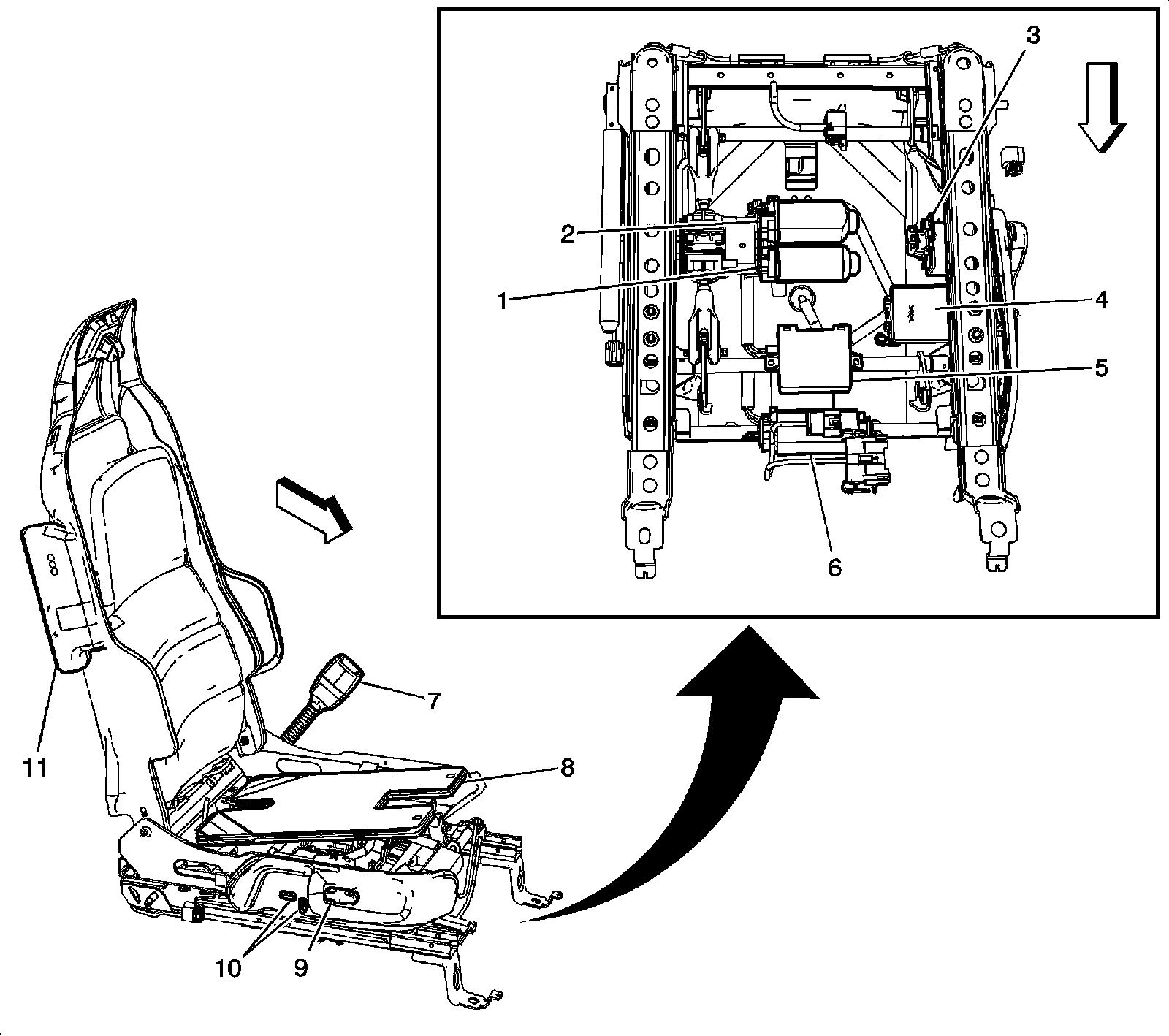 3
2
1
4
5
6
7
11
8
10
9