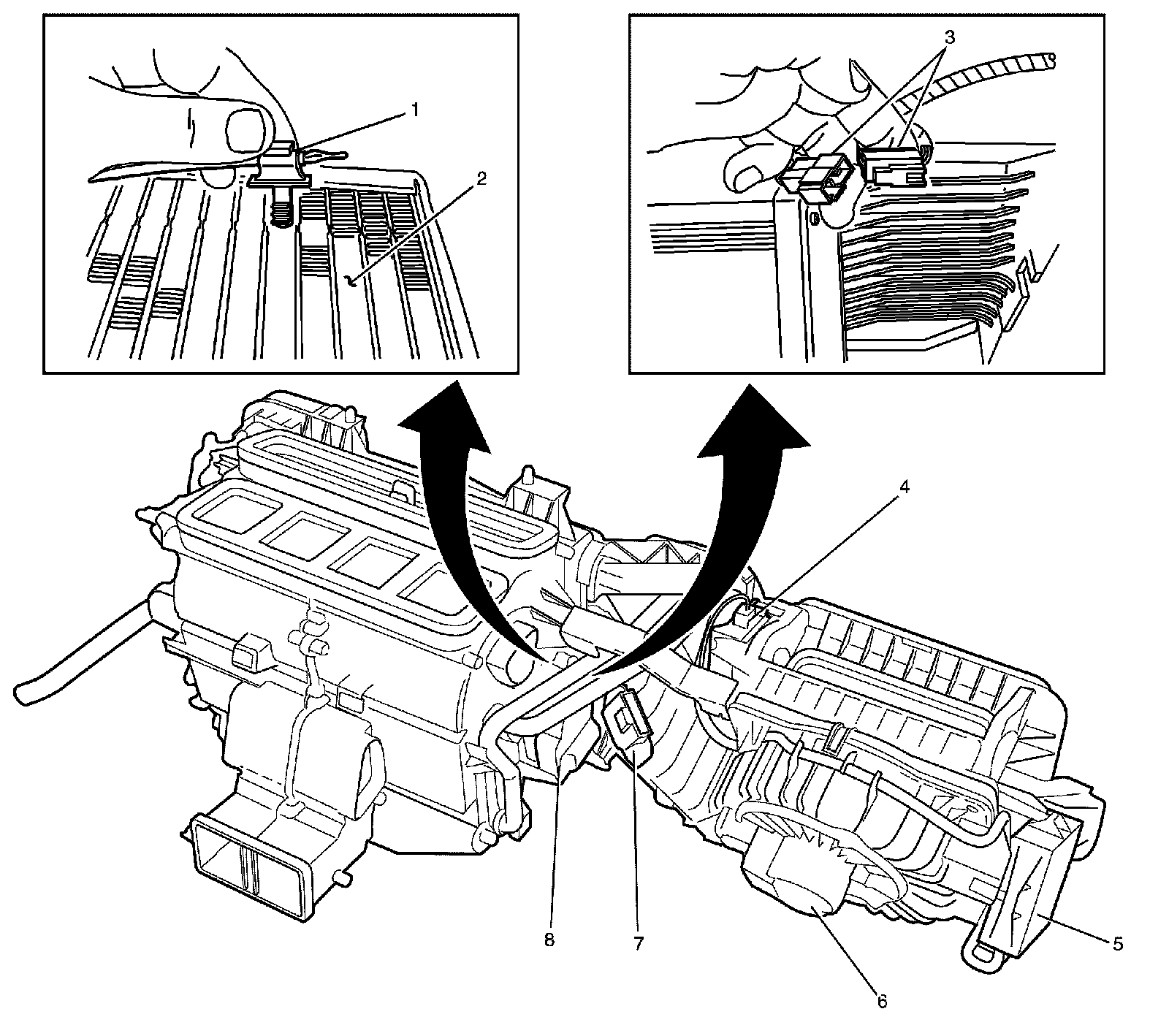 1
2
3
4
8
7
6
5