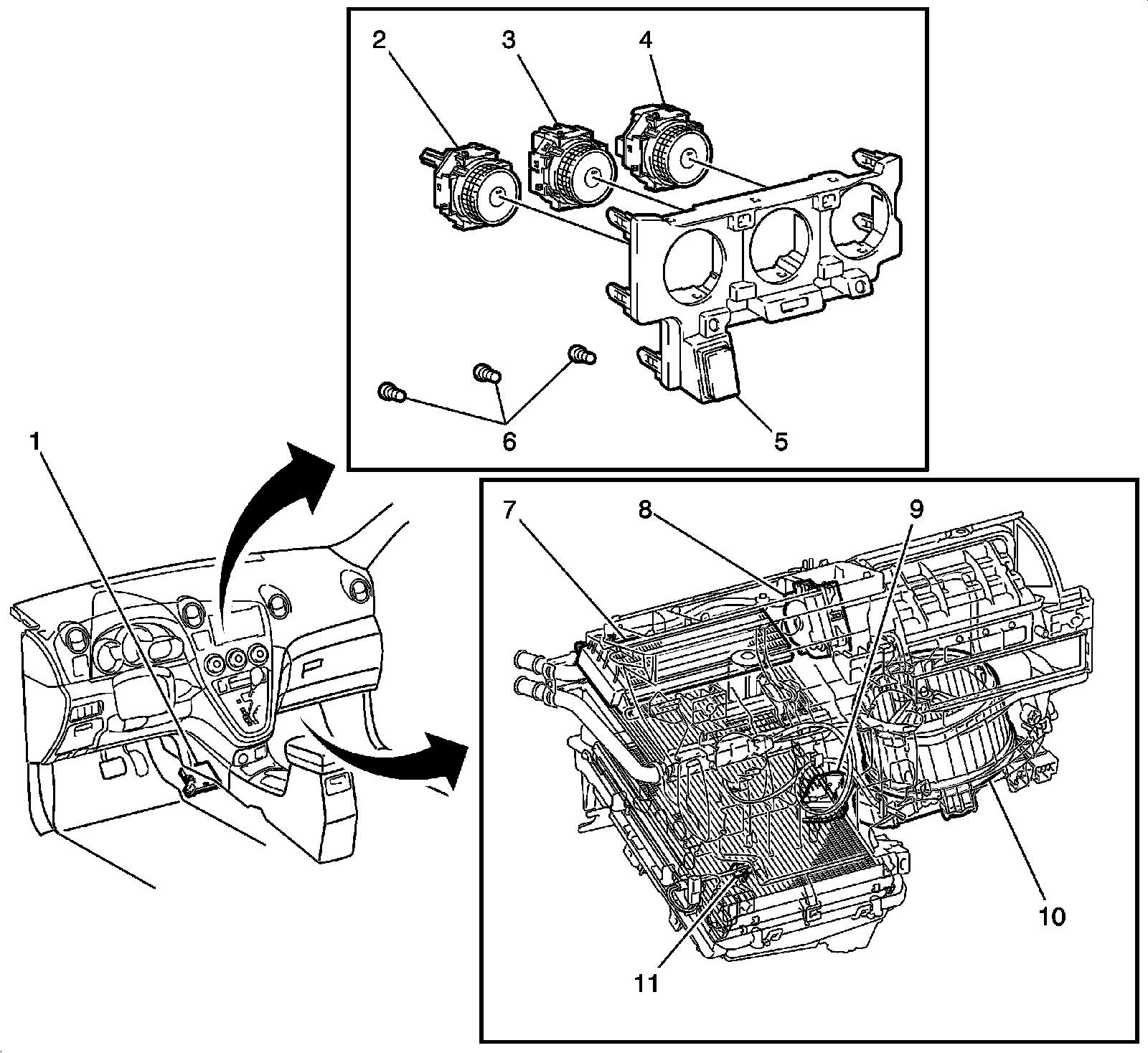 2
3
4
6
5
1
7
8
9
10
11