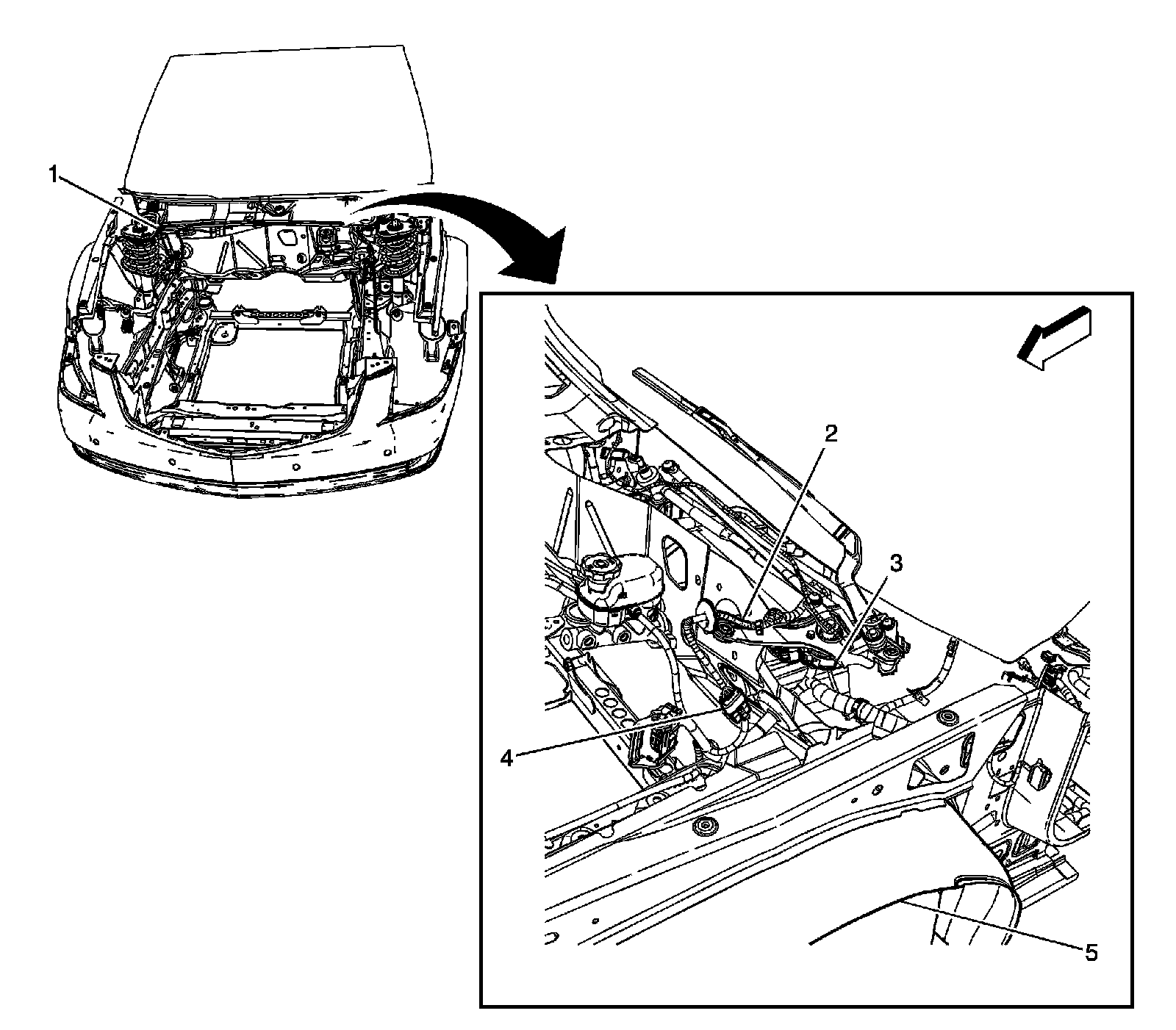 1
2
3
4
5