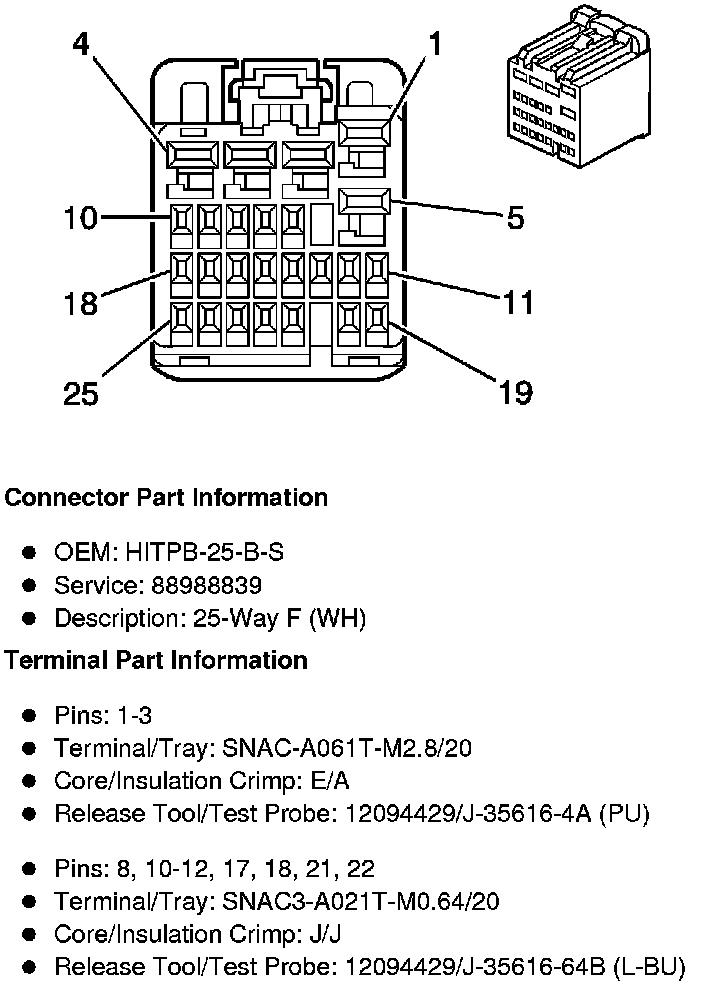 4
1
10
5
18
11
25
19

**Connector Part Information**

- OEM: HITPB-25-B-S
- Service: 88988839
- Description: 25-Way F (WH)

**Terminal Part Information**

- Pins: 1-3
- Terminal/Tray: SNAC-A061T-M2.8/20
- Core/Insulation Crimp: E/A
- Release Tool/Test Probe: 12094429/J-35616-4A (PU)

- Pins: 8, 10-12, 17, 18, 21, 22
- Terminal/Tray: SNAC3-A021T-M0.64/20
- Core/Insulation Crimp: J/J
- Release Tool/Test Probe: 12094429/J-35616-64B (L-BU)