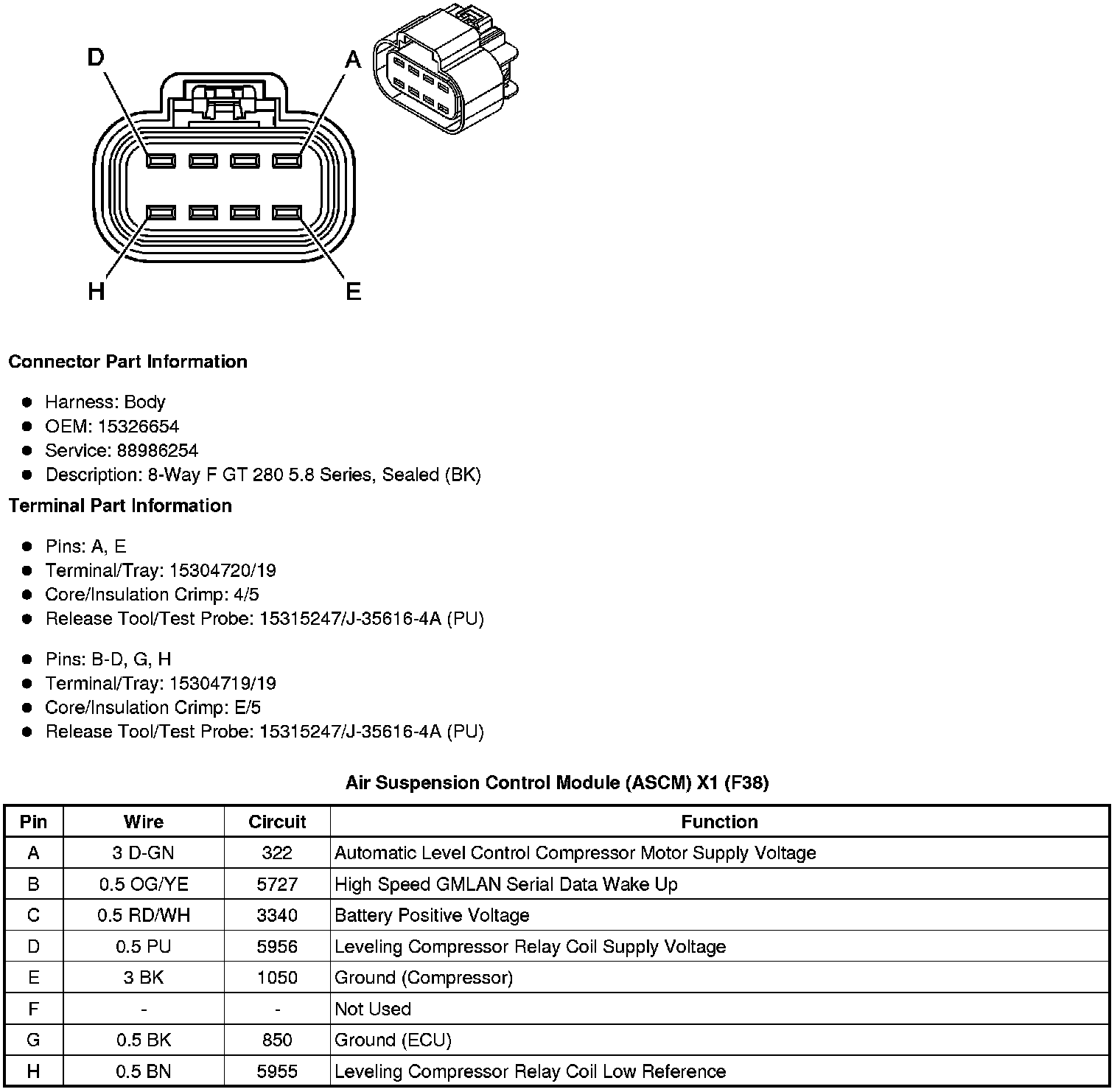 D

A

H

E

Connector Part Information

- Harness: Body
- OEM: 15326654
- Service: 88986254
- Description: 8-Way F GT 280 5.8 Series, Sealed (BK)

Terminal Part Information

- Pins: A, E
- Terminal/Tray: 15304720/19
- Core/Insulation Crimp: 4/5
- Release Tool/Test Probe: 15315247/J-35616-4A (PU)

- Pins: B-D, G, H
- Terminal/Tray: 15304719/19
- Core/Insulation Crimp: E/5
- Release Tool/Test Probe: 15315247/J-35616-4A (PU)

Air Suspension Control Module (ASCM) X1 (F38)

| Pin | Wire | Circuit | Function |
|---|---|---|---|
| A | 3 D-GN | 322 | Automatic Level Control Compressor Motor Supply Voltage |
| B | 0.5 OG/YE | 5727 | High Speed GMLAN Serial Data Wake Up |
| C | 0.5 RD/WH | 3340 | Battery Positive Voltage |
| D | 0.5 PU | 5956 | Leveling Compressor Relay Coil Supply Voltage |
| E | 3 BK | 1050 | Ground (Compressor) |
| F | - | - | Not Used |
| G | 0.5 BK | 850 | Ground (ECU) |
| H | 0.5 BN | 5955 | Leveling Compressor Relay Coil Low Reference |