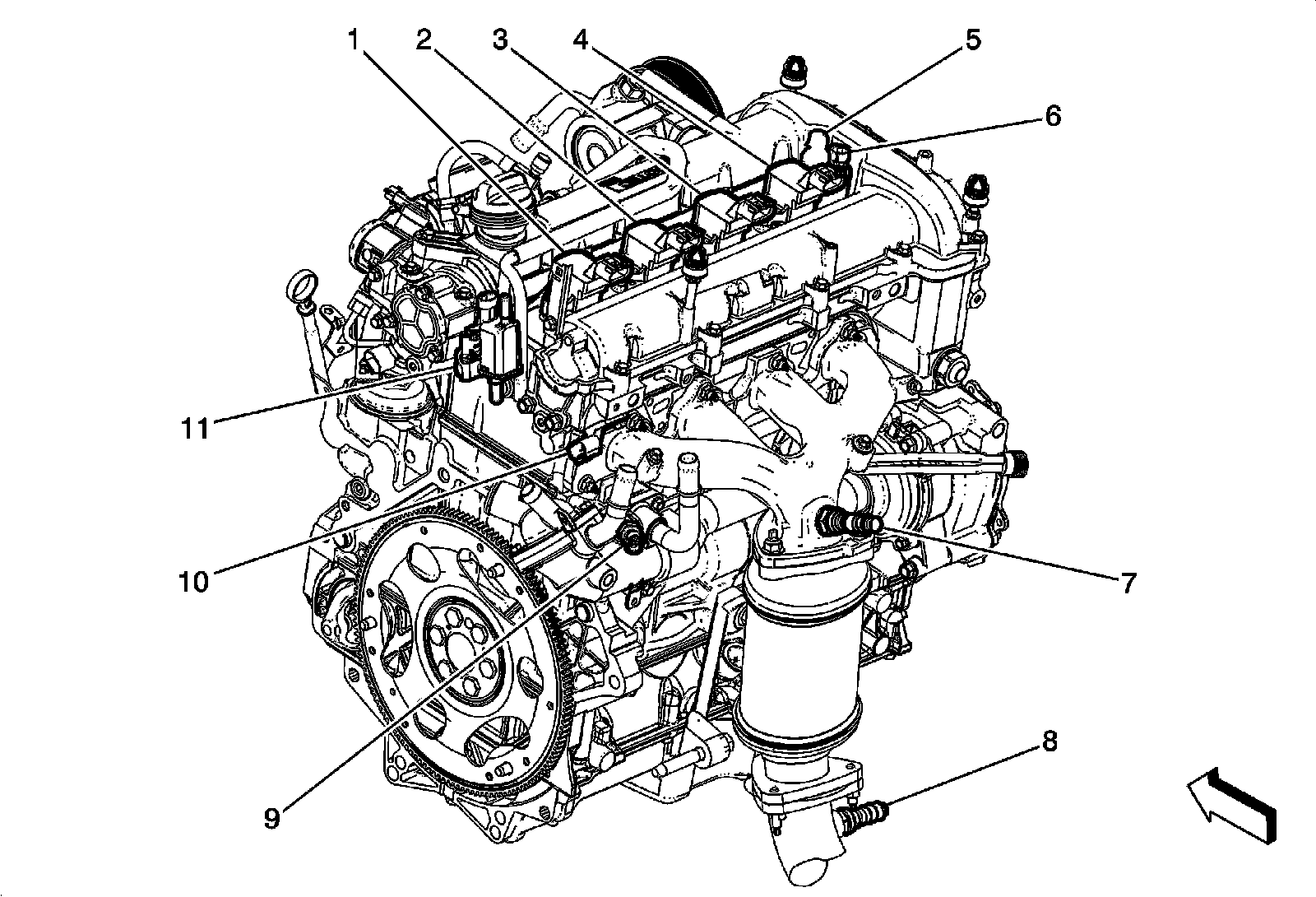 1
2
3
4
5
6
11
10
7
9
8