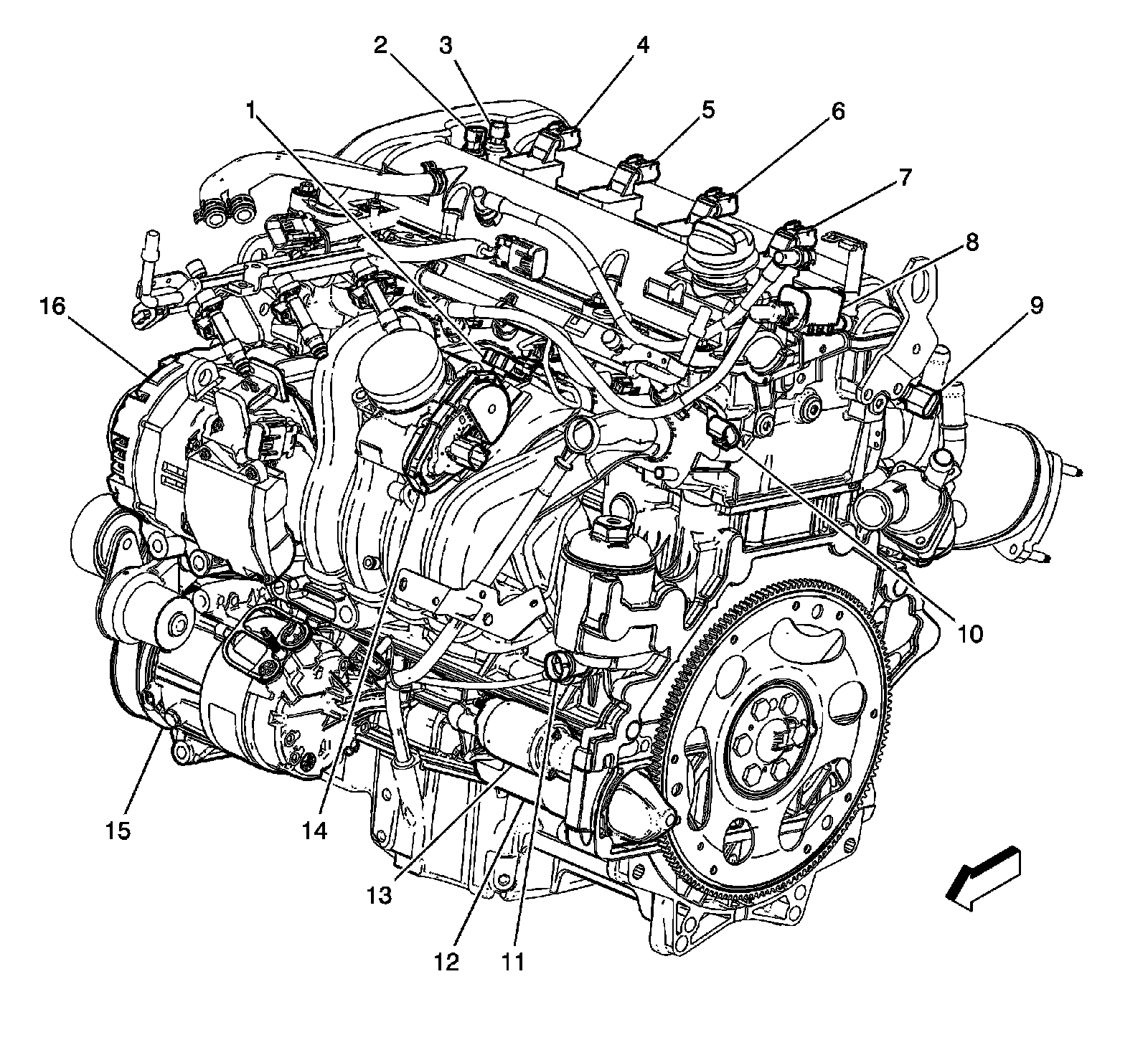 2
3
4
1
5
6
7
8
16
9
10
15
14
13
12
11