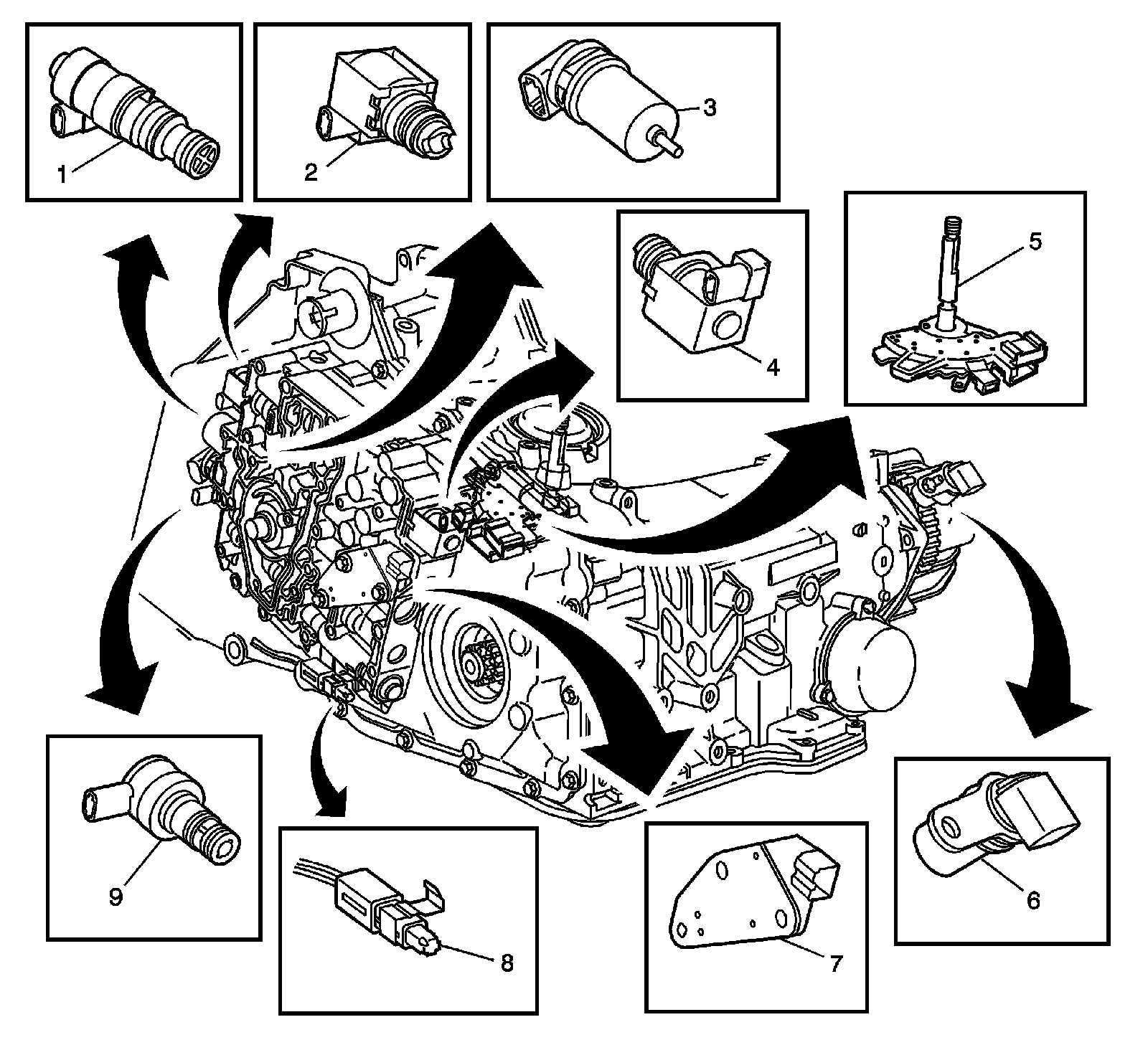 1
2
3
4
5
9
8
7
6