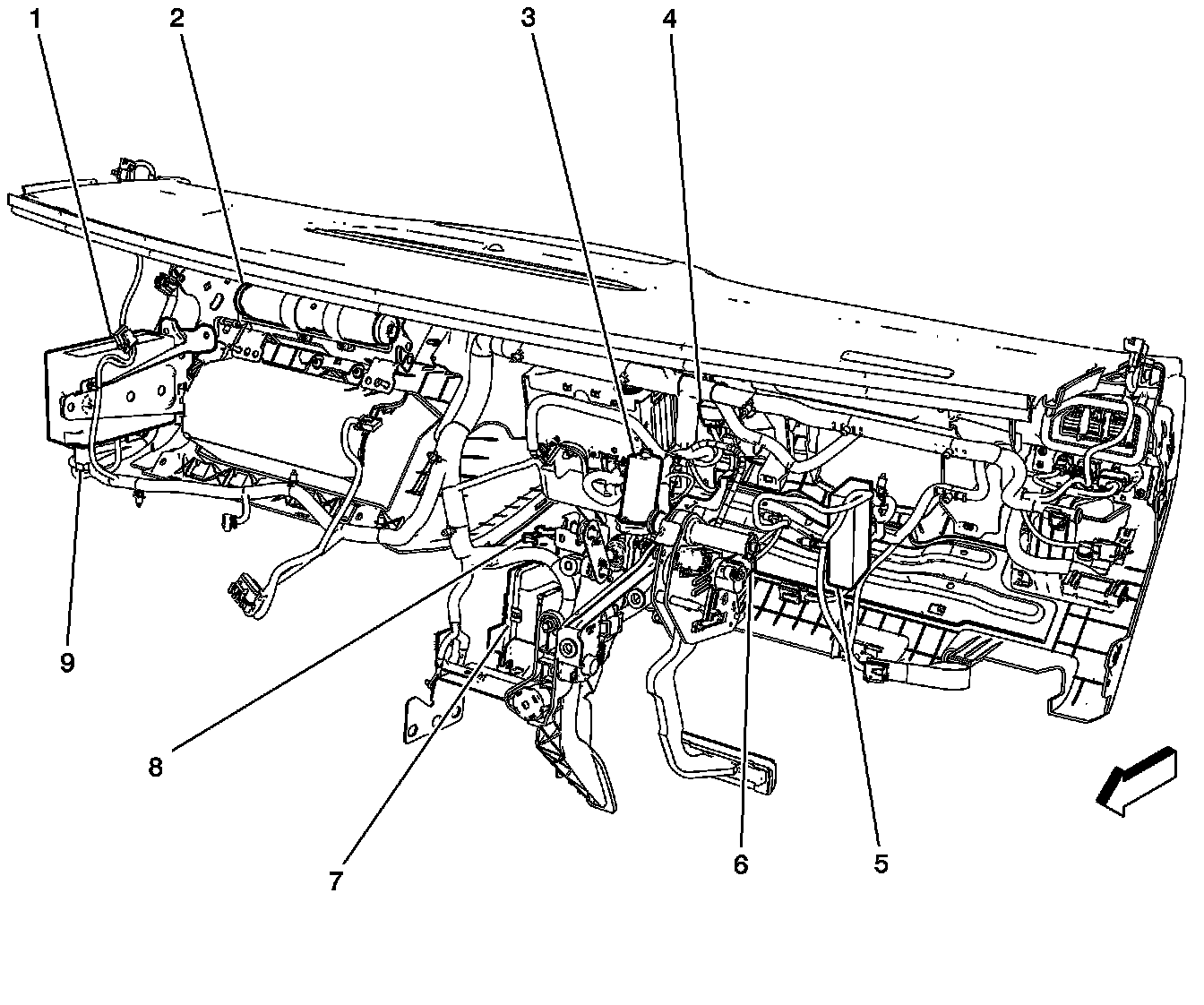 1
2
3
4
9
8
7
6
5