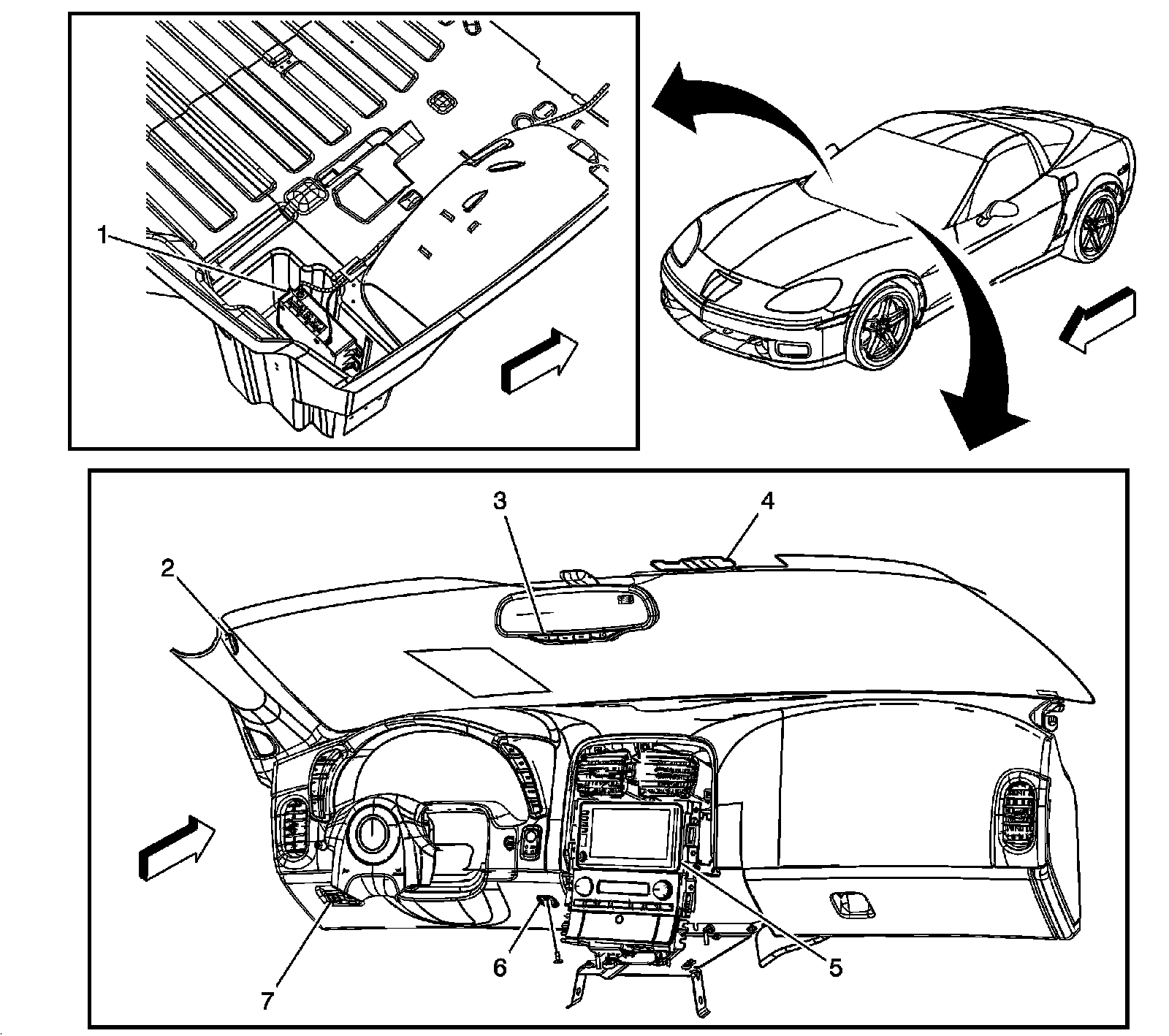 1
3
4
2
7
6
5