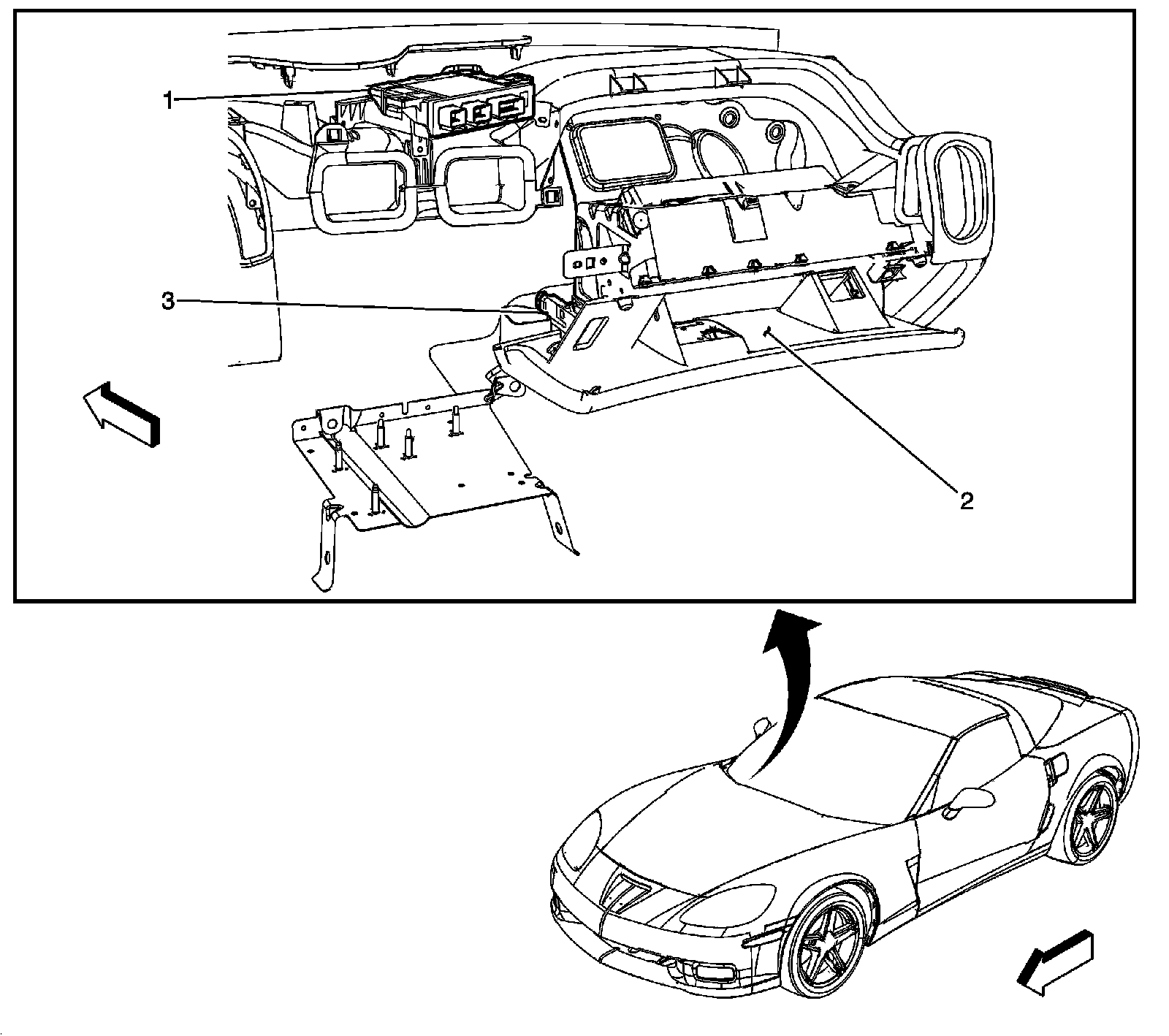 1
3
2