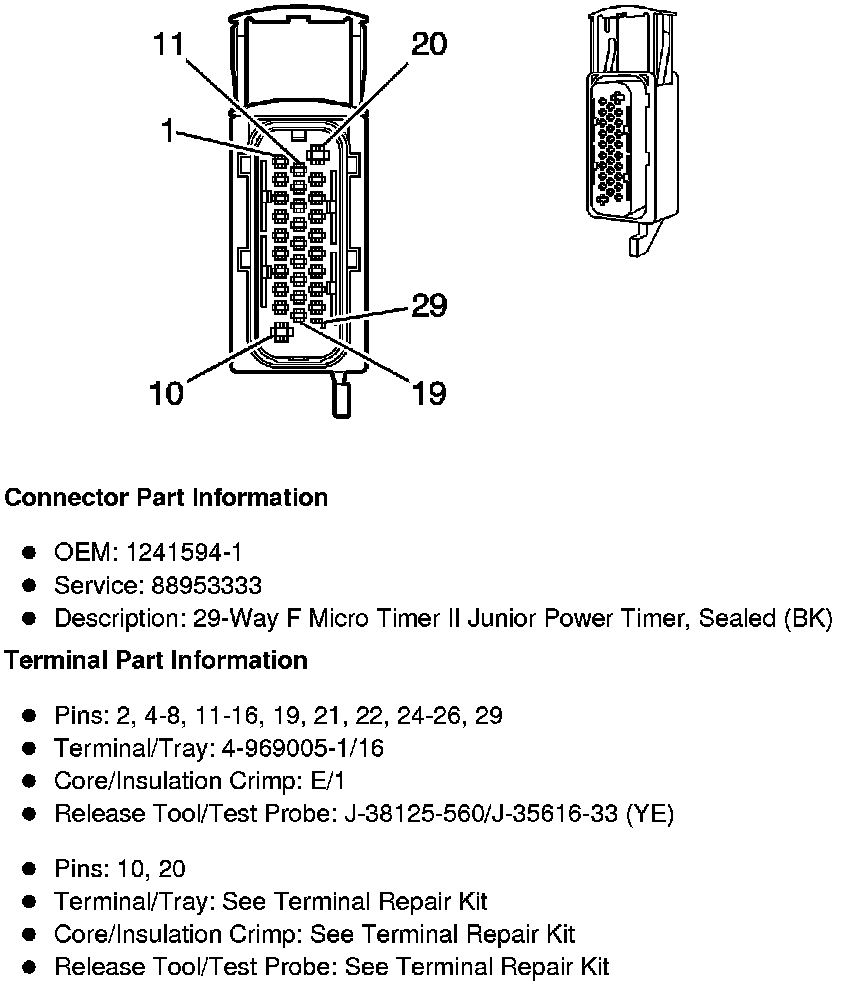 11
20
1
29
10
19

**Connector Part Information**

- OEM: 1241594-1
- Service: 88953333
- Description: 29-Way F Micro Timer II Junior Power Timer, Sealed (BK)

**Terminal Part Information**

- Pins: 2, 4-8, 11-16, 19, 21, 22, 24-26, 29
- Terminal/Tray: 4-969005-1/16
- Core/Insulation Crimp: E/1
- Release Tool/Test Probe: J-38125-560/J-35616-33 (YE)

- Pins: 10, 20
- Terminal/Tray: See Terminal Repair Kit
- Core/Insulation Crimp: See Terminal Repair Kit
- Release Tool/Test Probe: See Terminal Repair Kit