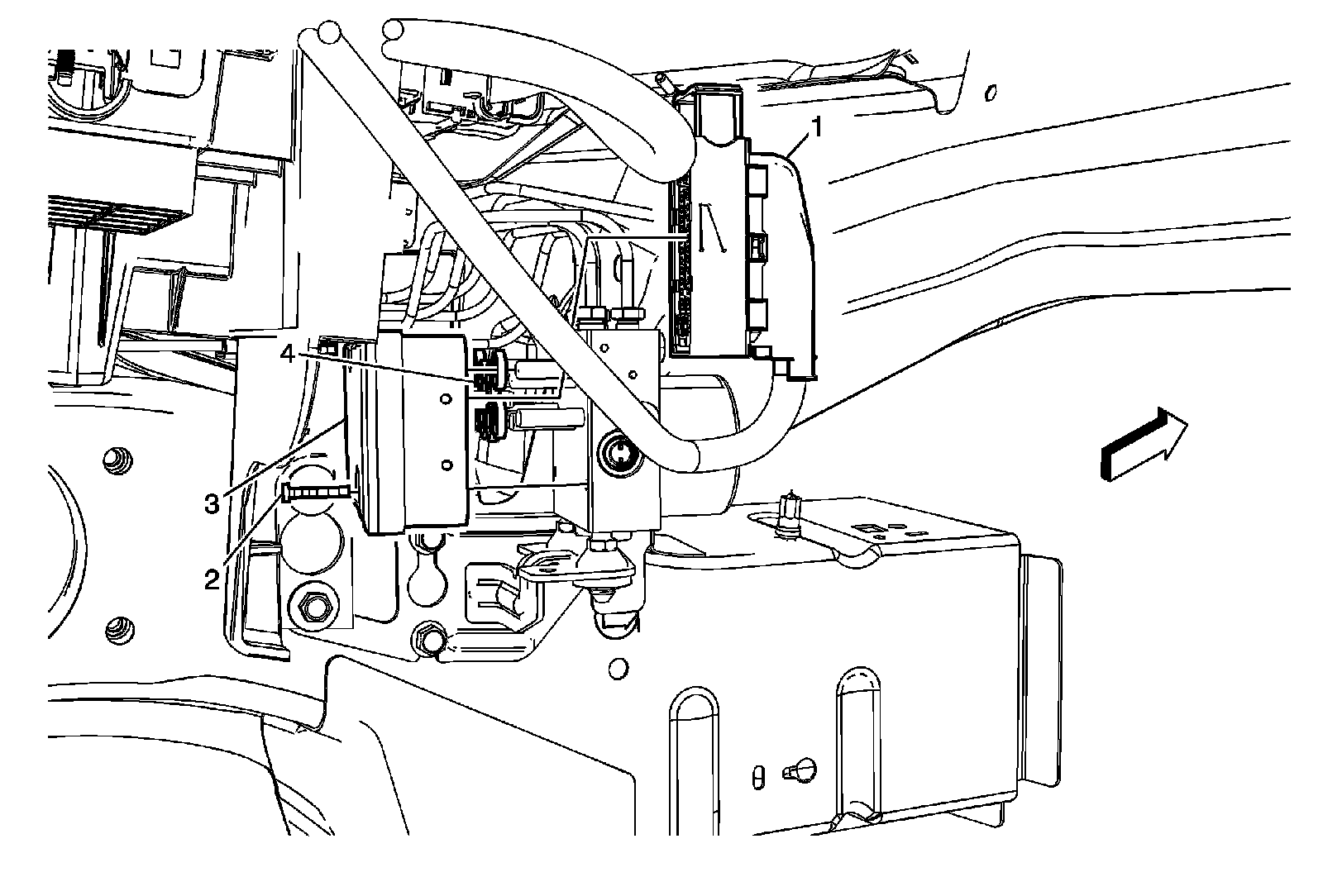 1
4
3
2