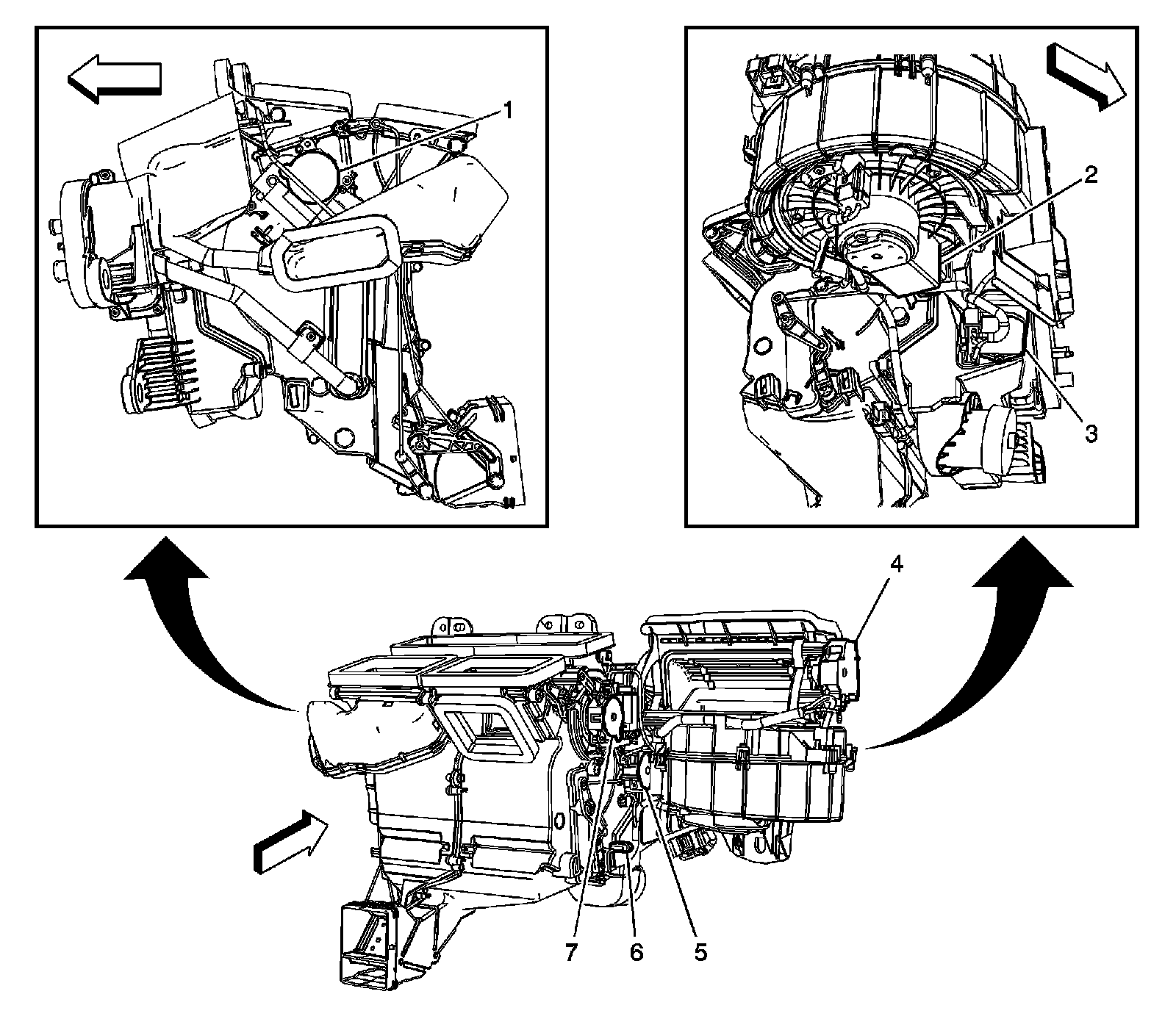 1

2

3

4

7

6

5