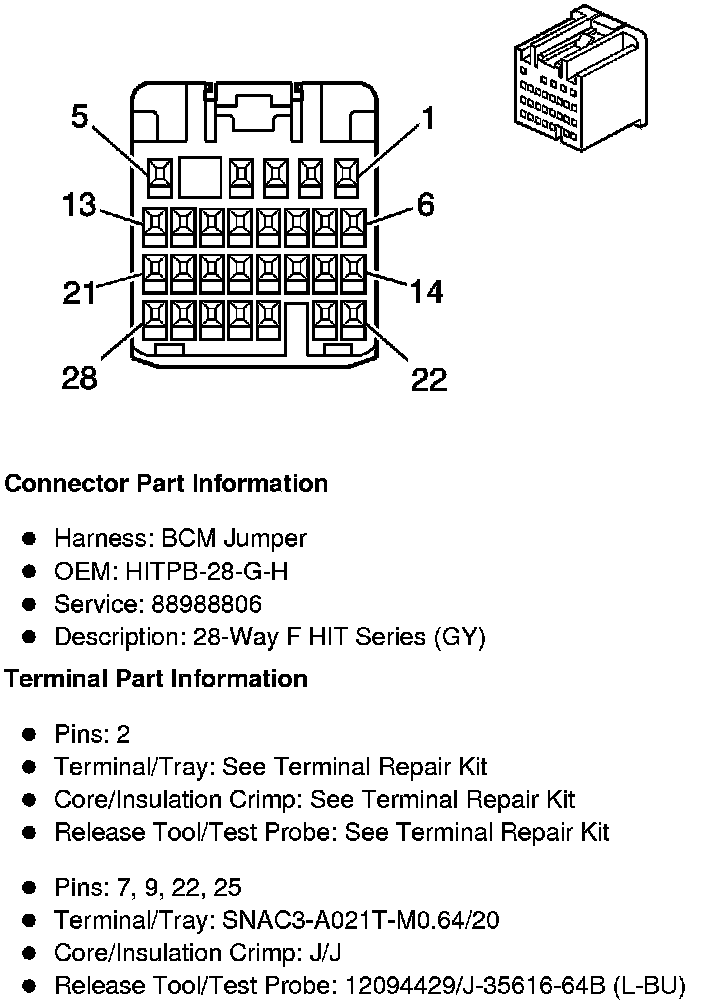 5
1
13
6
21
14
28
22

Connector Part Information

- Harness: BCM Jumper
- OEM: HITPB-28-G-H
- Service: 88988806
- Description: 28-Way F HIT Series (GY)

Terminal Part Information

- Pins: 2
- Terminal/Tray: See Terminal Repair Kit
- Core/Insulation Crimp: See Terminal Repair Kit
- Release Tool/Test Probe: See Terminal Repair Kit

- Pins: 7, 9, 22, 25
- Terminal/Tray: SNAC3-A021T-M0.64/20
- Core/Insulation Crimp: J/J
- Release Tool/Test Probe: 12094429/J-35616-64B (L-BU)