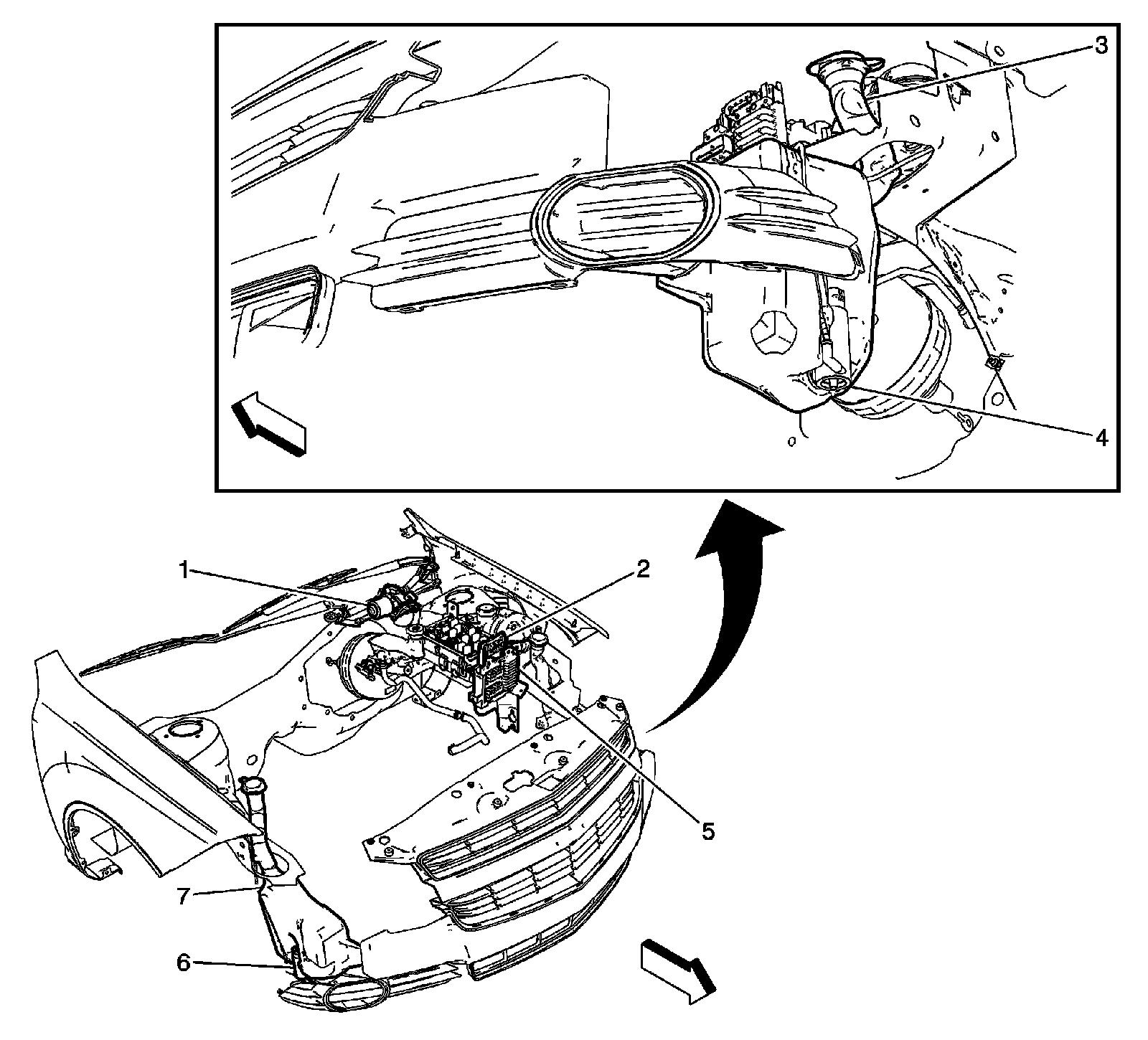 3
4
1
2
5
7
6