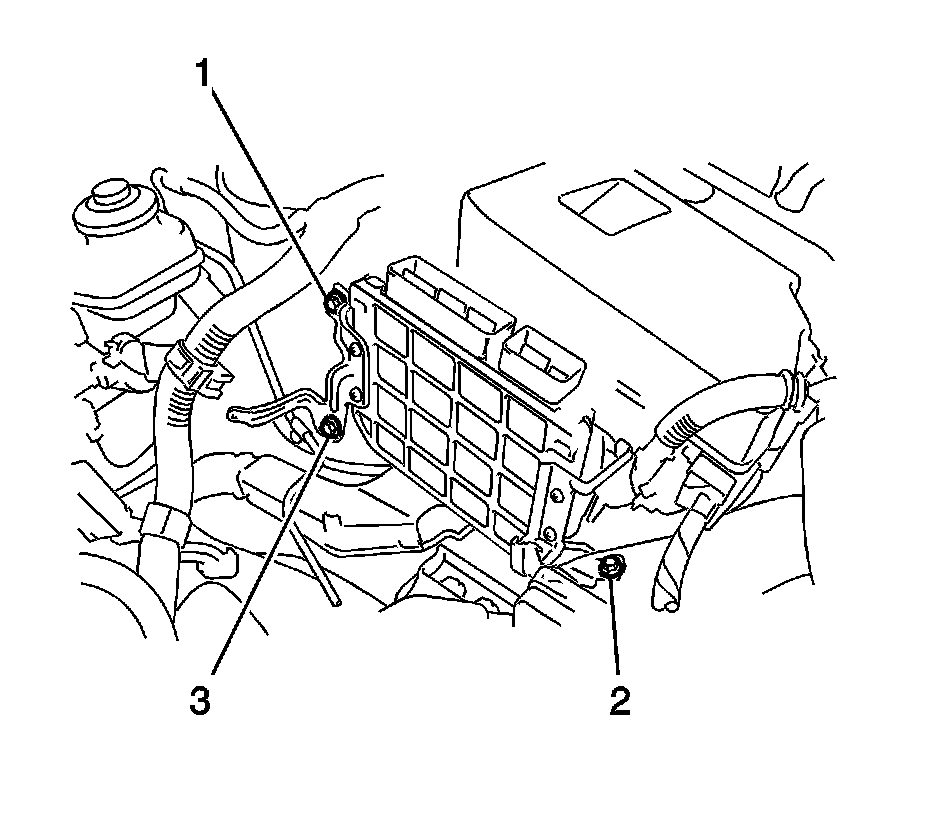 1

3

2