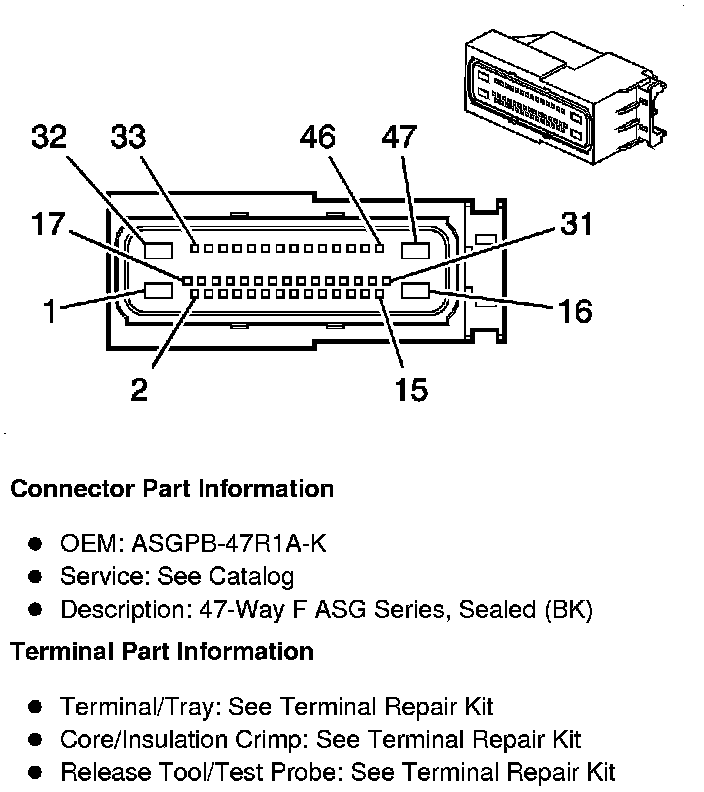 32 33 46 47
17 31
1 16
2 15

**Connector Part Information**

- OEM: ASGPB-47R1A-K
- Service: See Catalog
- Description: 47-Way F ASG Series, Sealed (BK)

**Terminal Part Information**

- Terminal/Tray: See Terminal Repair Kit
- Core/Insulation Crimp: See Terminal Repair Kit
- Release Tool/Test Probe: See Terminal Repair Kit