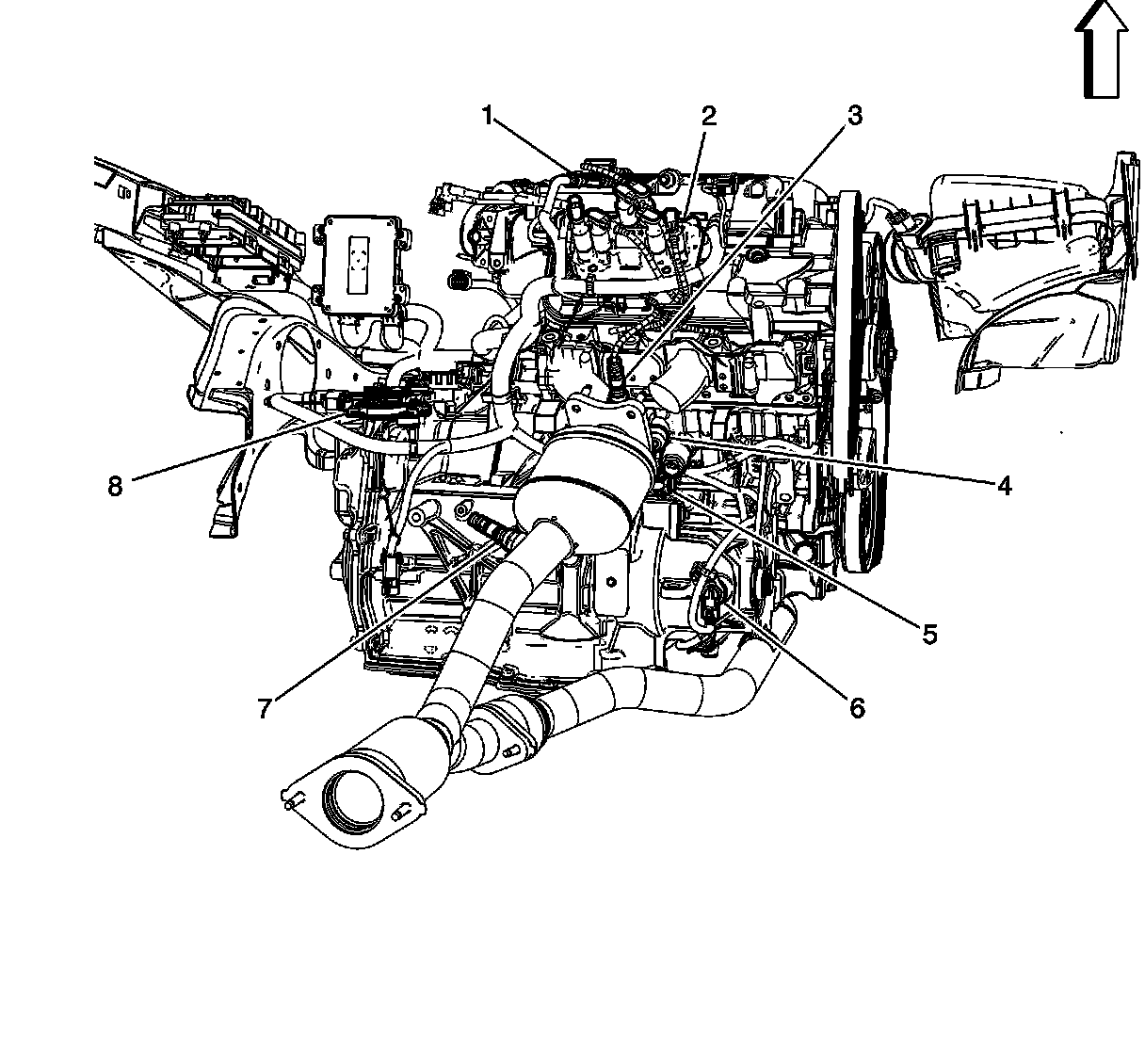 1
2
3
8
4
5
7
6