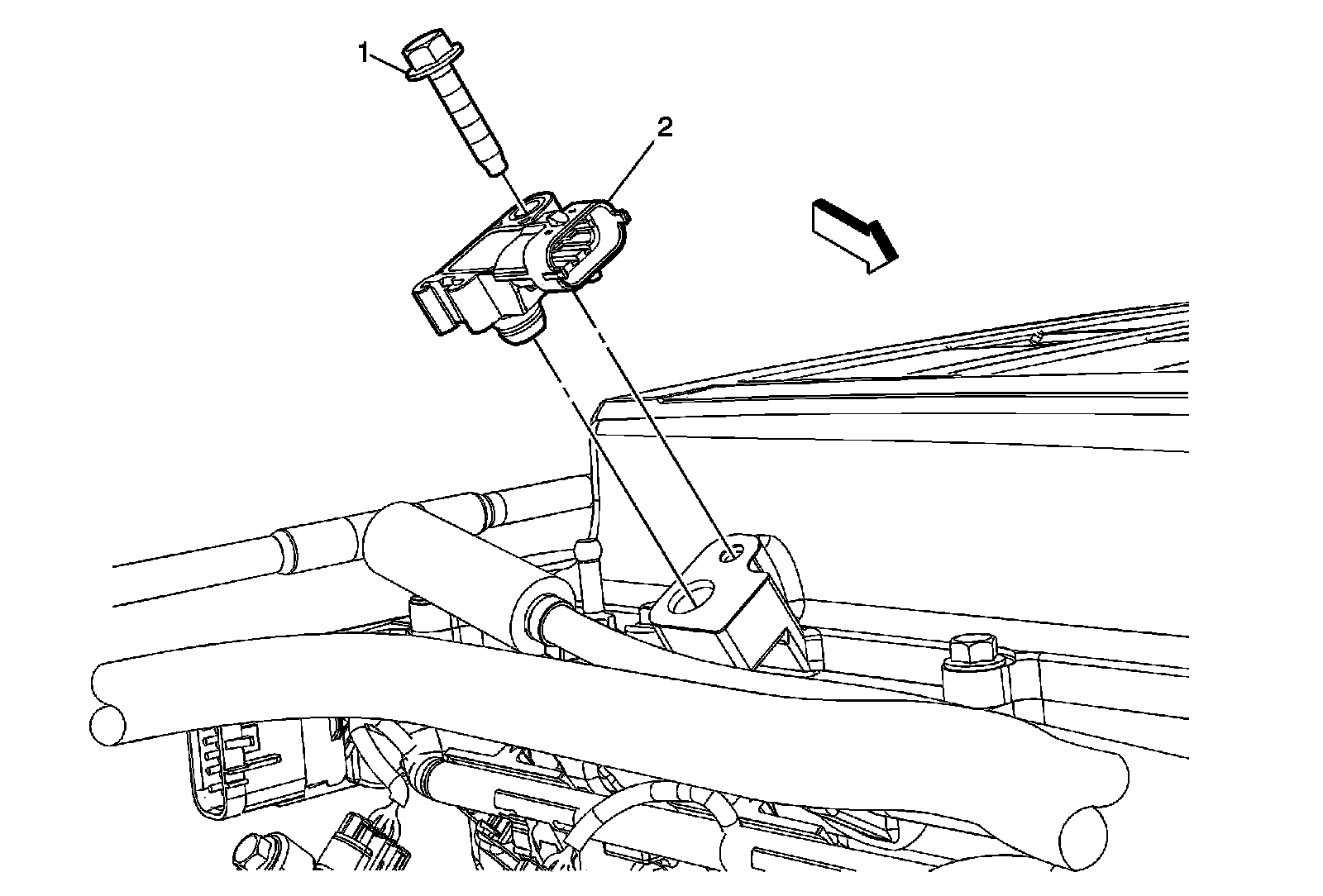 1

2