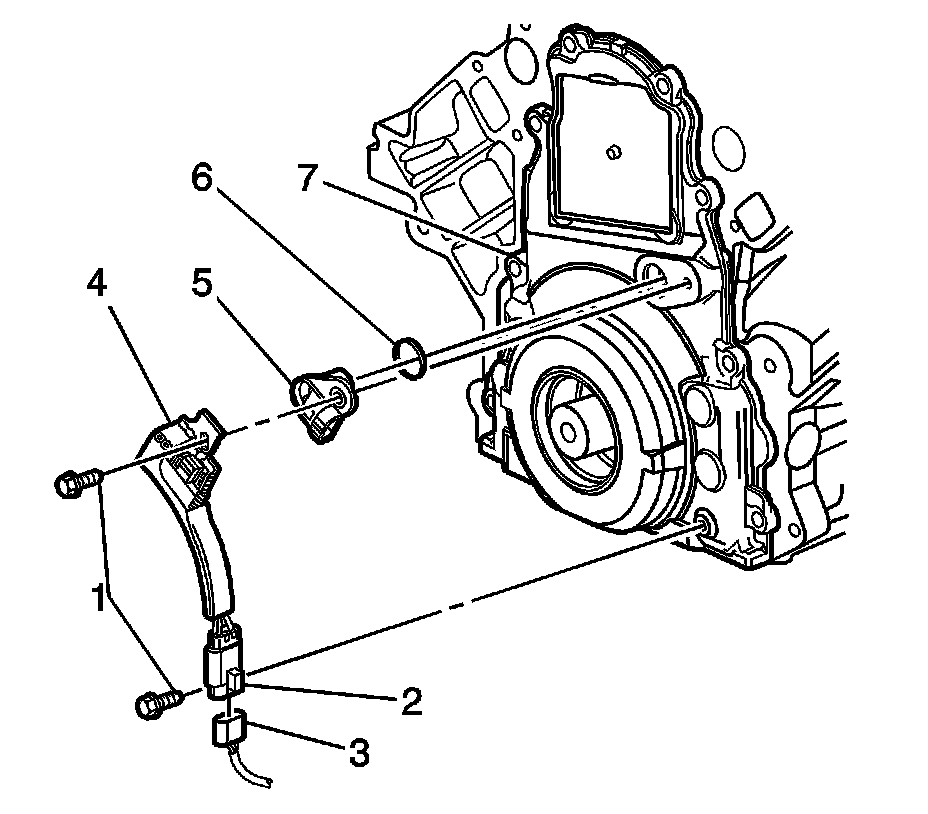 6
7
4
5
1
2
3