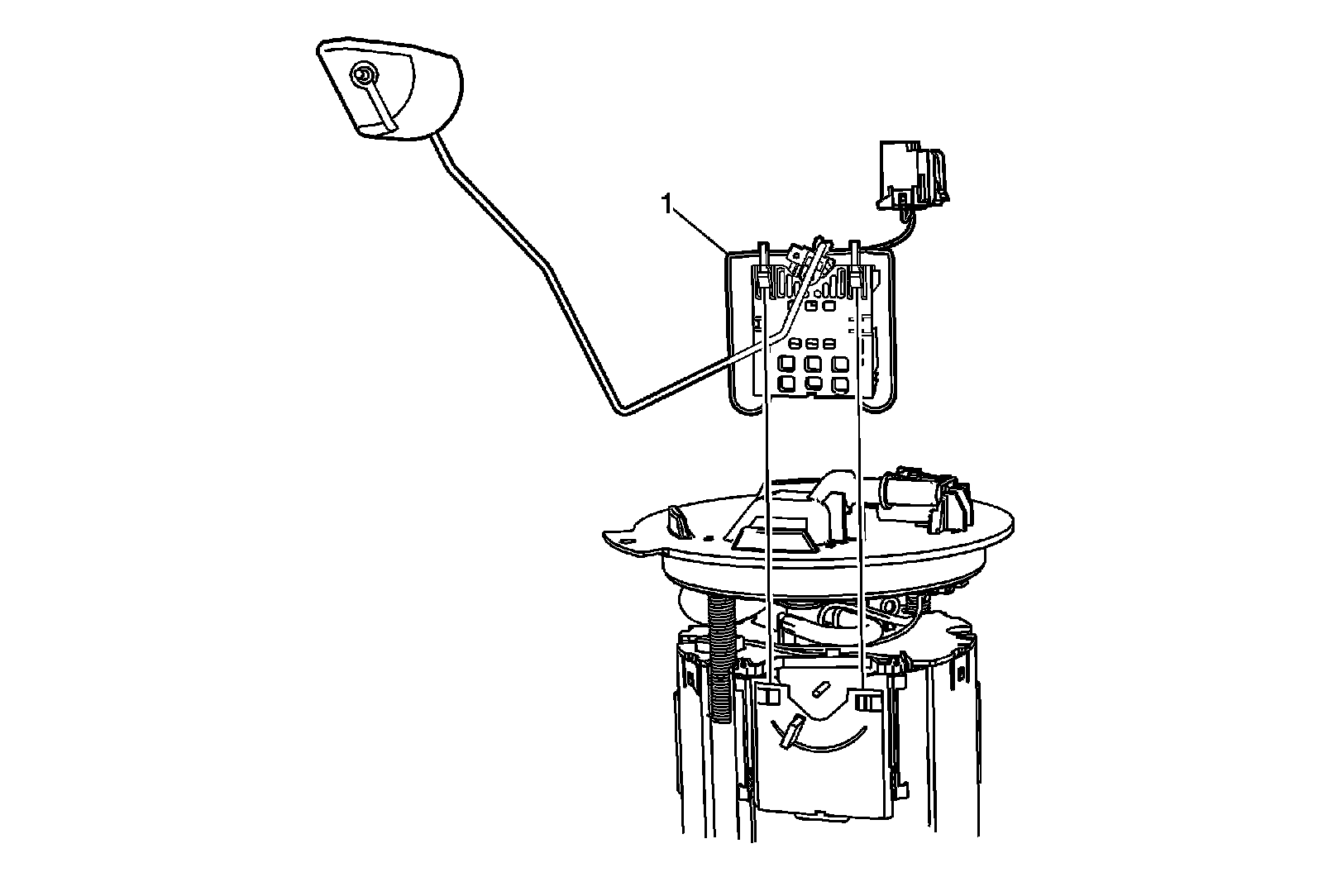 1