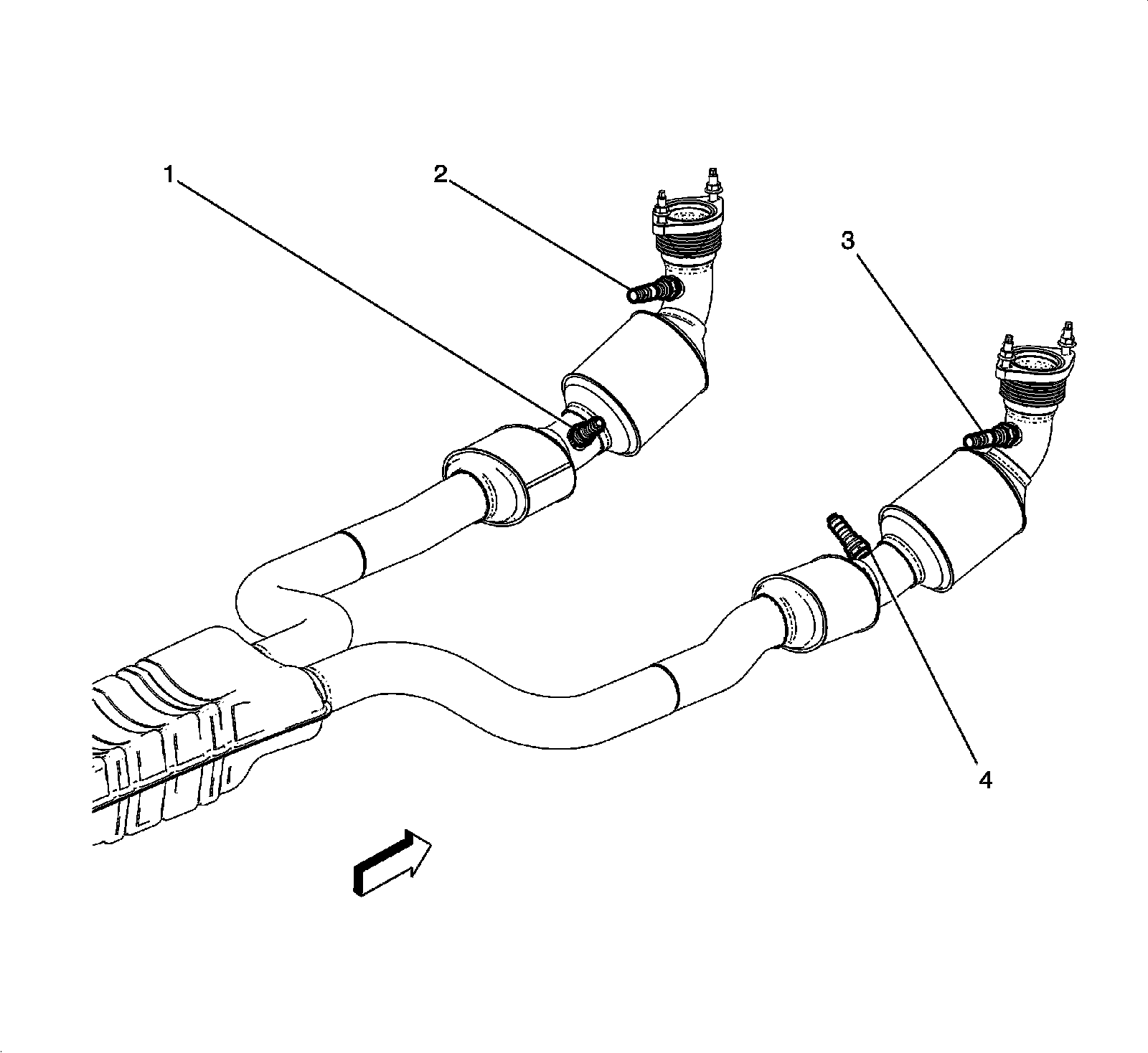 1
2
3
4