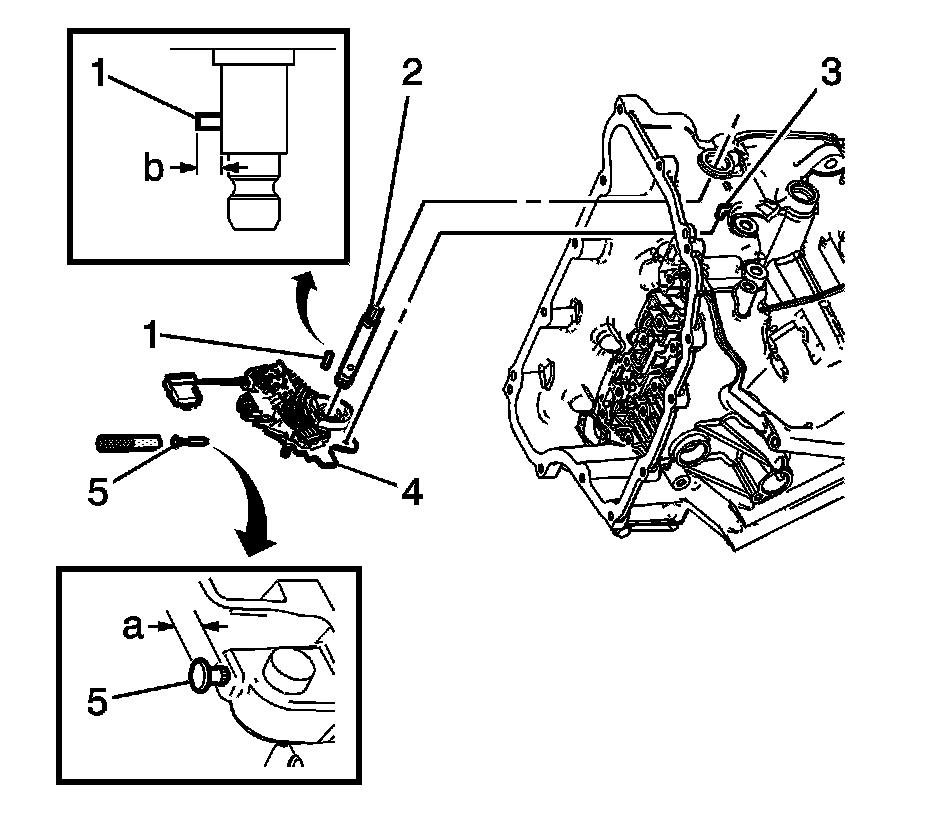 1
b
2
3
1
5
4
a
5