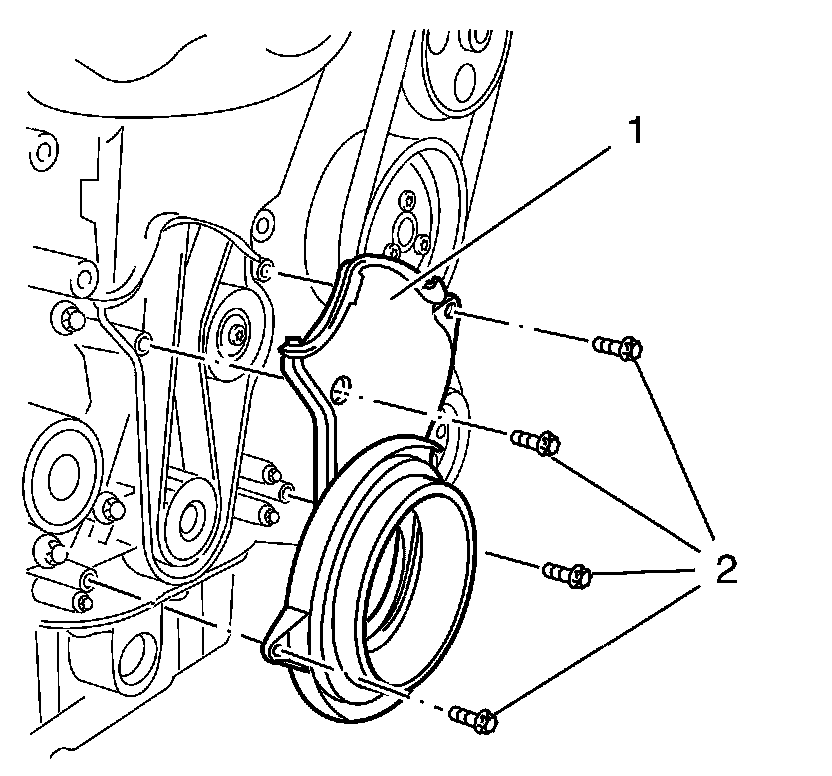 1

2