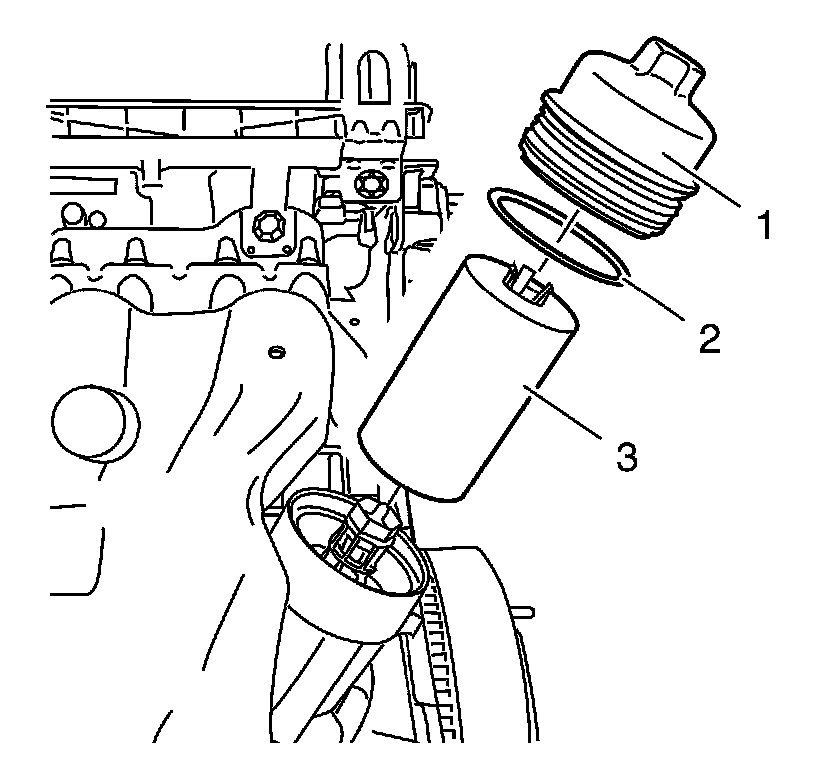 1

2

3