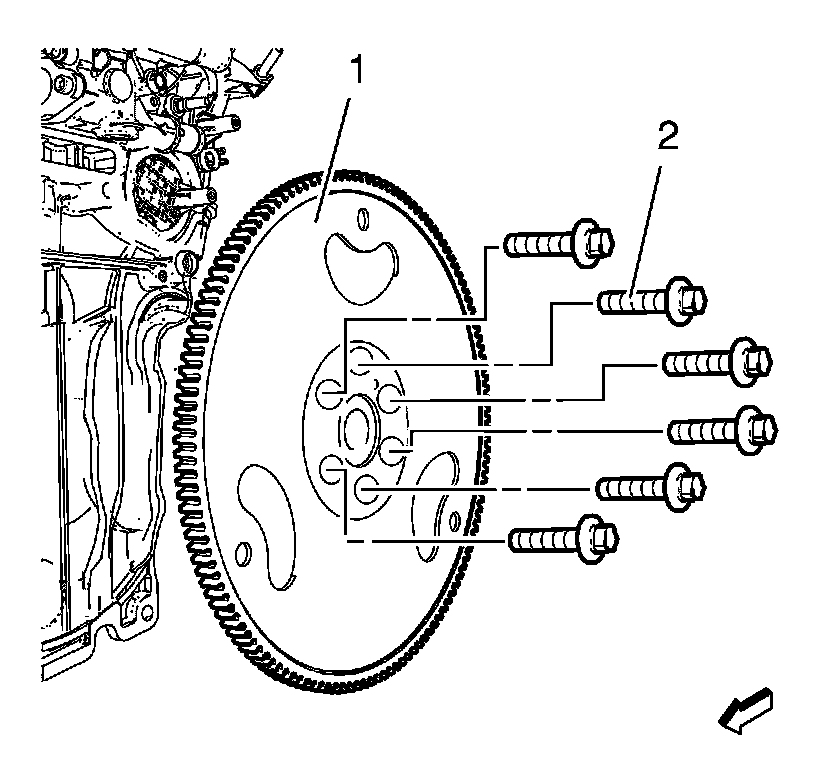 1
2