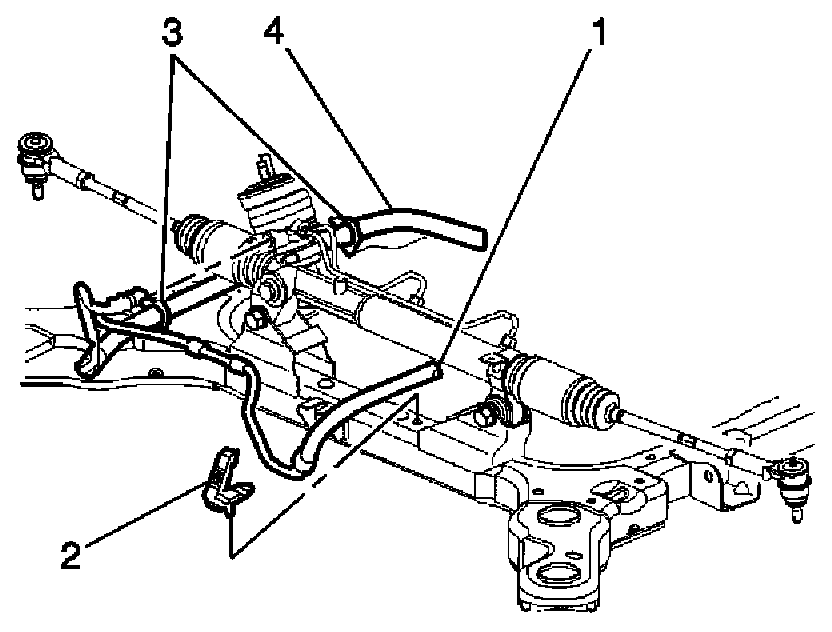 3
4
1
2