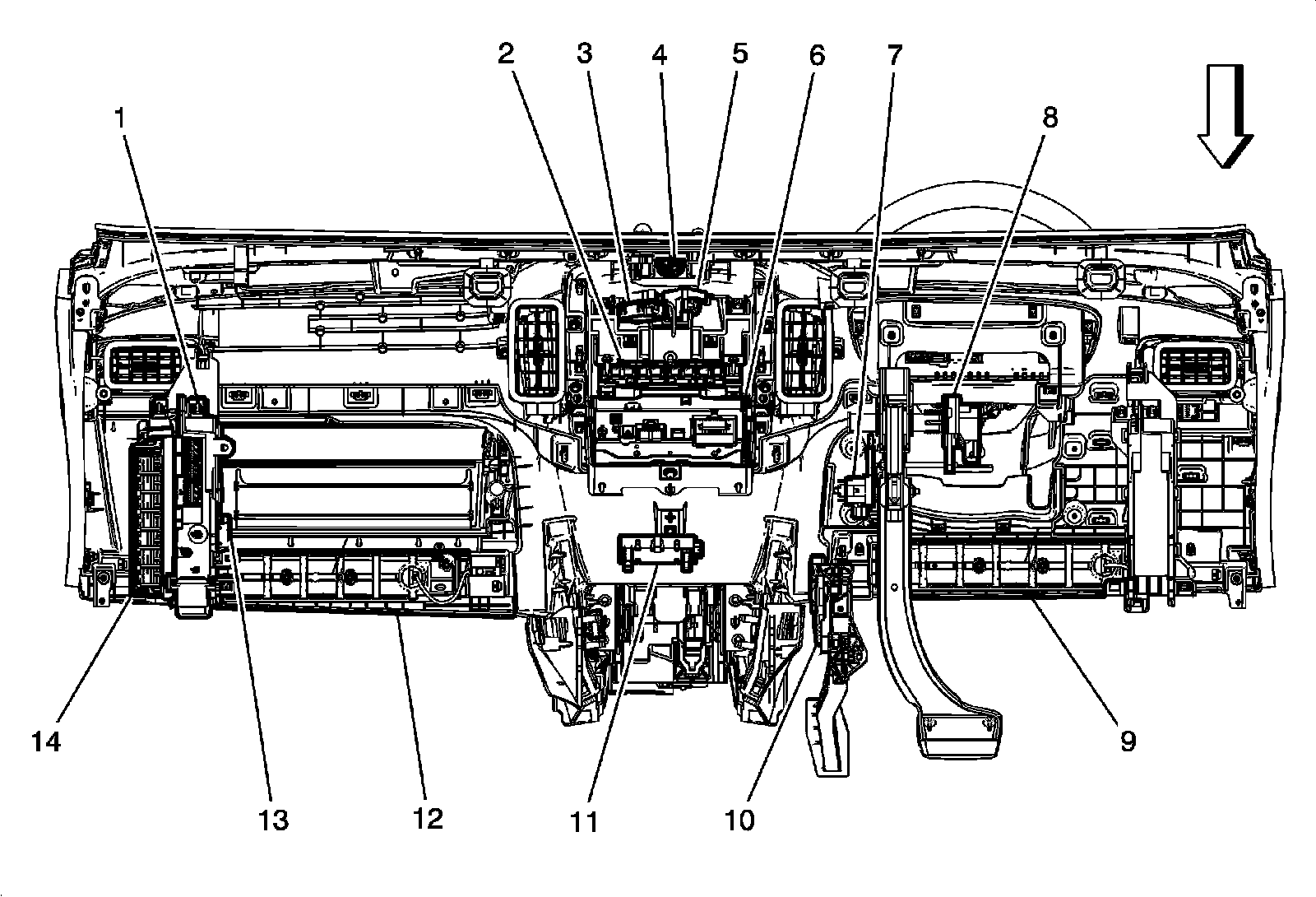 2 3 4 5 6 7

1

8

14

13

12

11

10

9