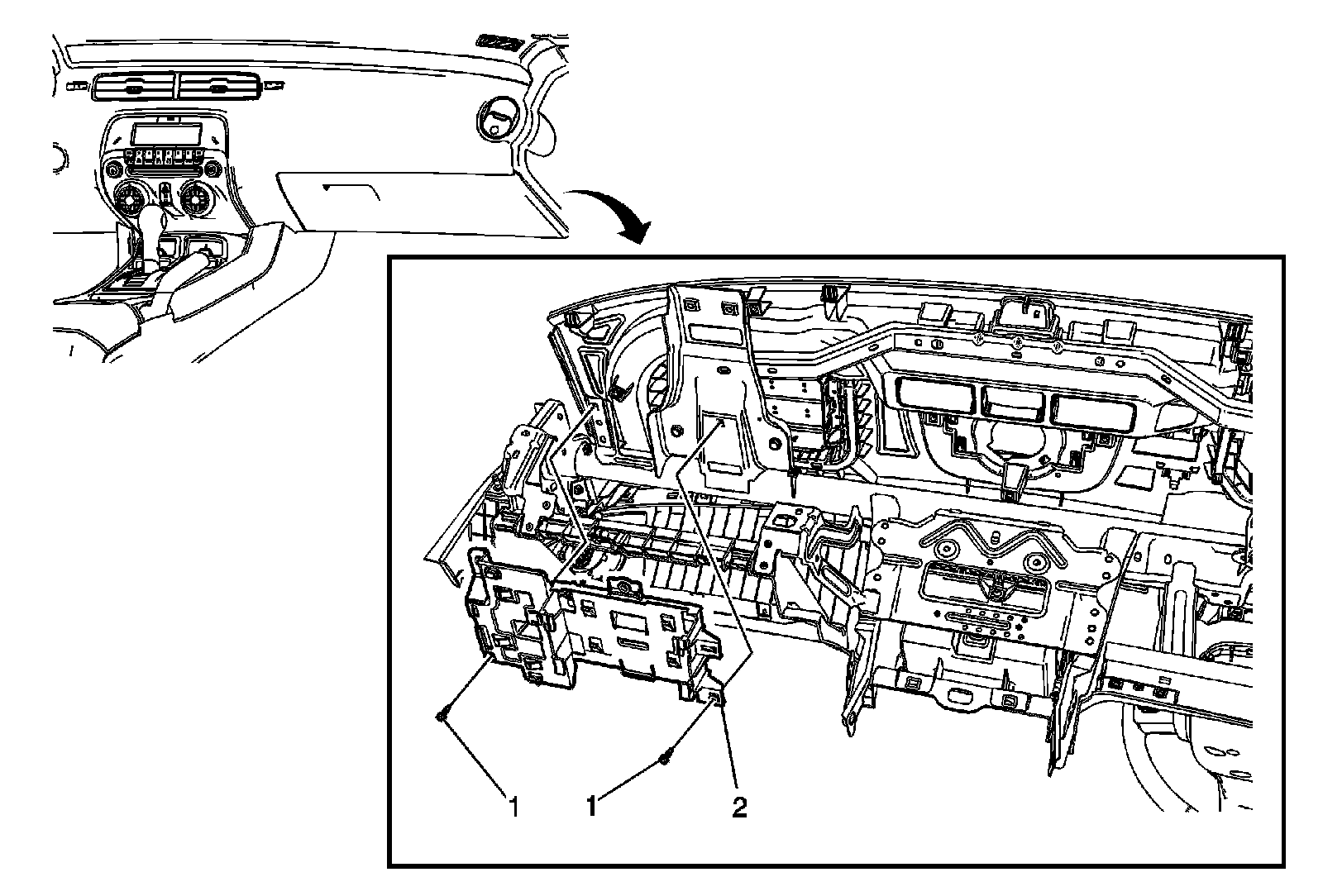 1
1
2