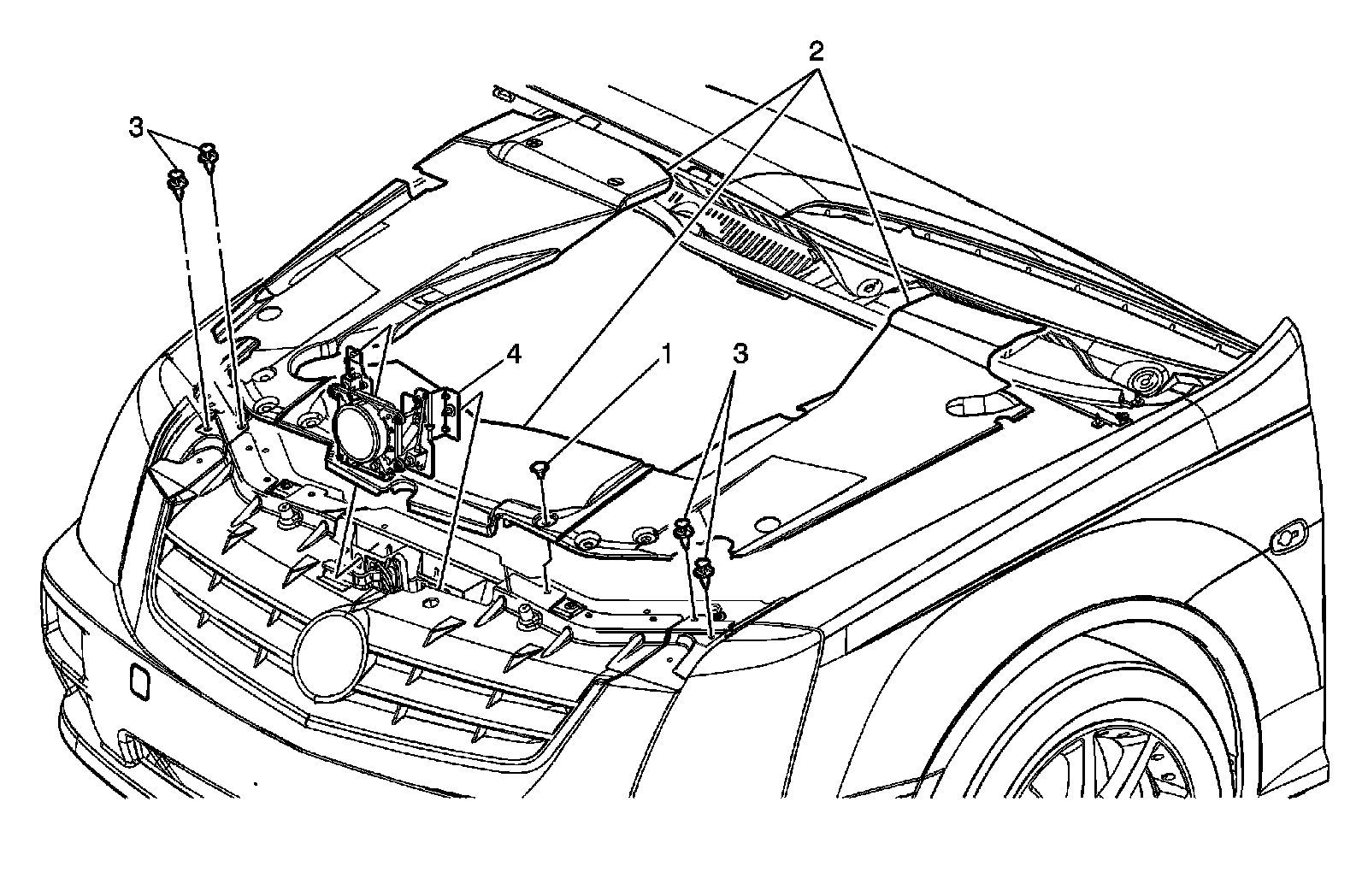 2
3
4
1
3