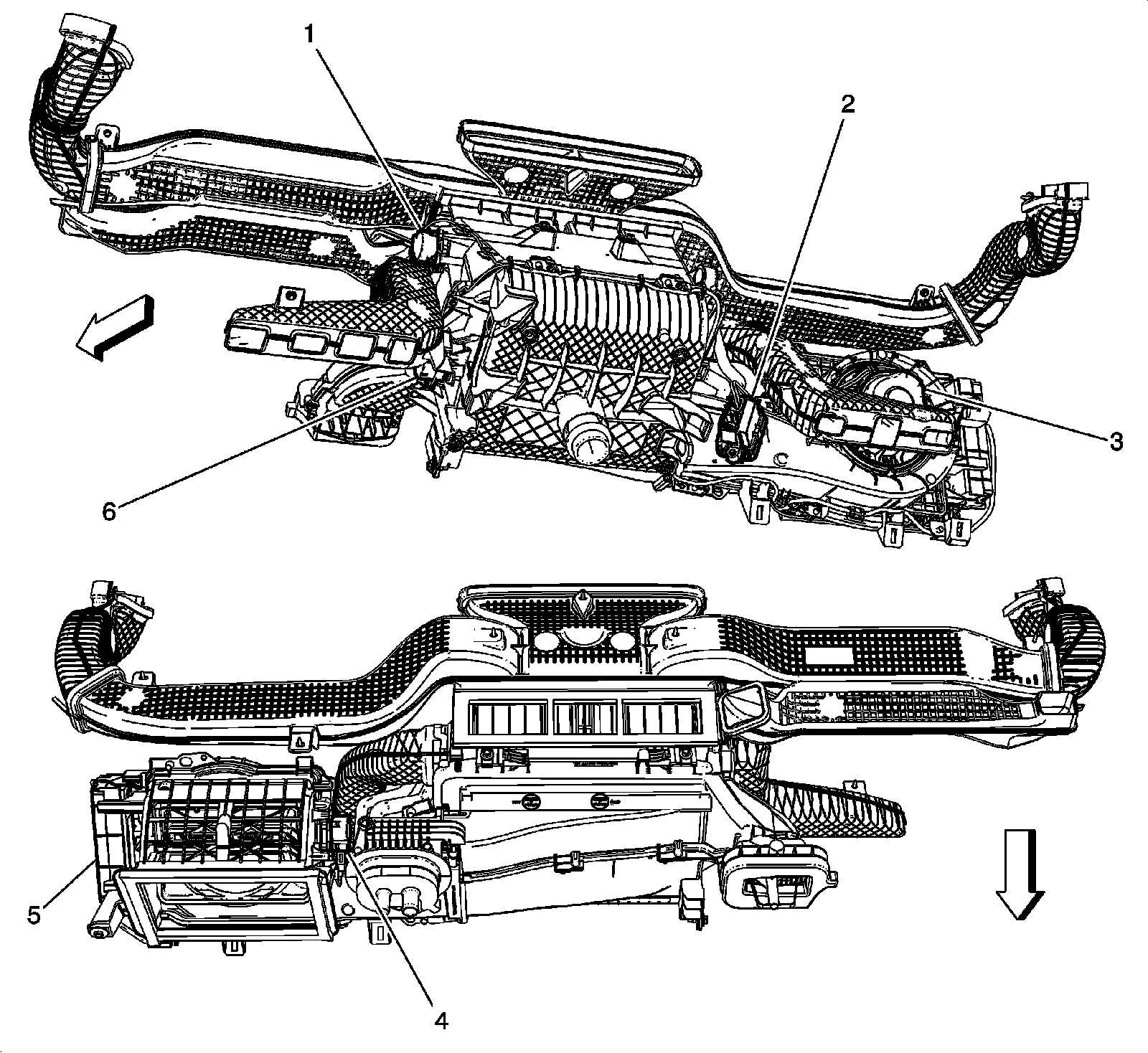 1
2
3
6
5
4