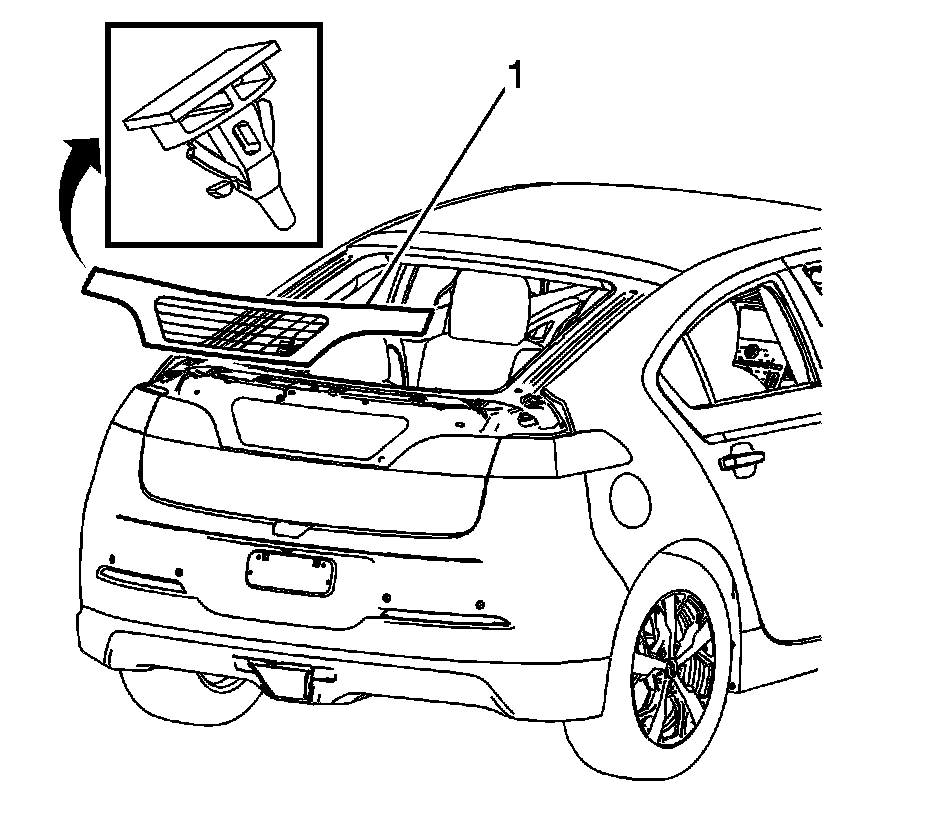 1