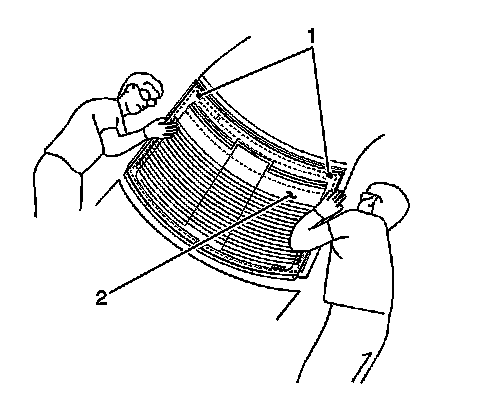 1
2